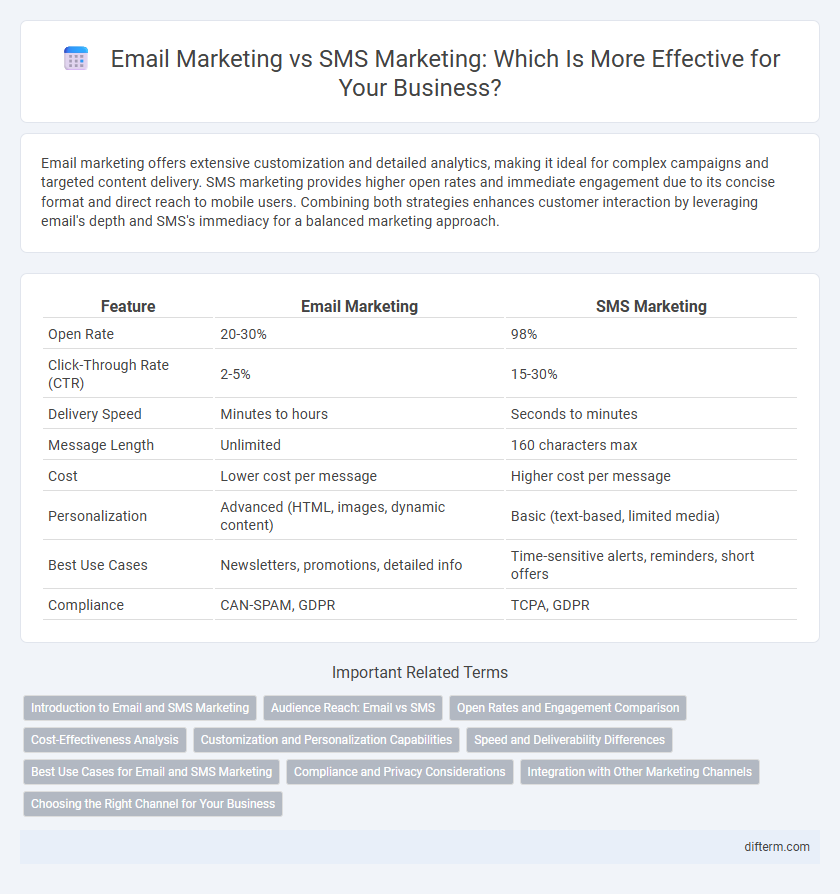 Email Marketing vs SMS Marketing: Which Is More Effective for Your Business?

Email marketing offers extensive customization and detailed analytics, making it ideal for complex campaigns and targeted content delivery. SMS marketing provides higher open rates and immediate engagement due to its concise format and direct reach to mobile users. Combining both strategies enhances customer interaction by leveraging email's depth and SMS's immediacy for a balanced marketing approach.

| Feature | Email Marketing | SMS Marketing |
|---|---|---|
| Open Rate | 20-30% | 98% |
| Click-Through Rate (CTR) | 2-5% | 15-30% |
| Delivery Speed | Minutes to hours | Seconds to minutes |
| Message Length | Unlimited | 160 characters max |
| Cost | Lower cost per message | Higher cost per message |
| Personalization | Advanced (HTML, images, dynamic content) | Basic (text-based, limited media) |
| Best Use Cases | Newsletters, promotions, detailed info | Time-sensitive alerts, reminders, short offers |
| Compliance | CAN-SPAM, GDPR | TCPA, GDPR |

Important Related Terms

Introduction to Email and SMS Marketing
Audience Reach: Email vs SMS
Open Rates and Engagement Comparison
Cost-Effectiveness Analysis
Customization and Personalization Capabilities
Speed and Deliverability Differences
Best Use Cases for Email and SMS Marketing
Compliance and Privacy Considerations
Integration with Other Marketing Channels
Choosing the Right Channel for Your Business

difterm.com