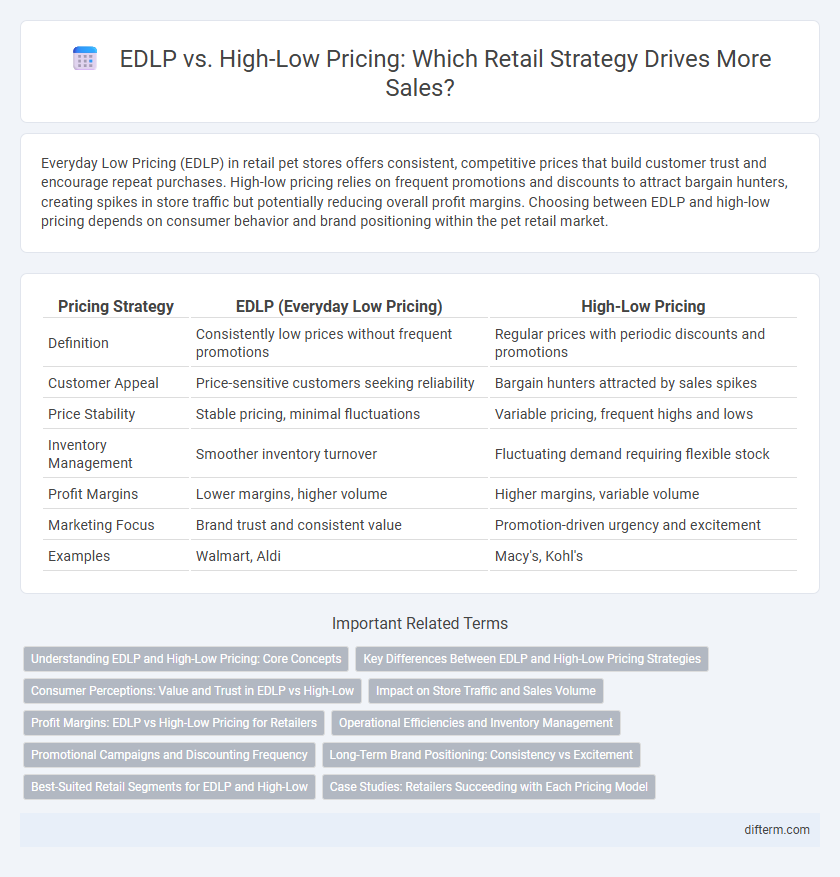 EDLP vs. High-Low Pricing: Which Retail Strategy Drives More Sales?

Everyday Low Pricing (EDLP) in retail pet stores offers consistent, competitive prices that build customer trust and encourage repeat purchases. High-low pricing relies on frequent promotions and discounts to attract bargain hunters, creating spikes in store traffic but potentially reducing overall profit margins. Choosing between EDLP and high-low pricing depends on consumer behavior and brand positioning within the pet retail market.

| Pricing Strategy | EDLP (Everyday Low Pricing) | High-Low Pricing |
|---|---|---|
| Definition | Consistently low prices without frequent promotions | Regular prices with periodic discounts and promotions |
| Customer Appeal | Price-sensitive customers seeking reliability | Bargain hunters attracted by sales spikes |
| Price Stability | Stable pricing, minimal fluctuations | Variable pricing, frequent highs and lows |
| Inventory Management | Smoother inventory turnover | Fluctuating demand requiring flexible stock |
| Profit Margins | Lower margins, higher volume | Higher margins, variable volume |
| Marketing Focus | Brand trust and consistent value | Promotion-driven urgency and excitement |
| Examples | Walmart, Aldi | Macy's, Kohl's |

Important Related Terms

Understanding EDLP and High-Low Pricing: Core Concepts
Key Differences Between EDLP and High-Low Pricing Strategies
Consumer Perceptions: Value and Trust in EDLP vs High-Low
Impact on Store Traffic and Sales Volume
Profit Margins: EDLP vs High-Low Pricing for Retailers
Operational Efficiencies and Inventory Management
Promotional Campaigns and Discounting Frequency
Long-Term Brand Positioning: Consistency vs Excitement
Best-Suited Retail Segments for EDLP and High-Low
Case Studies: Retailers Succeeding with Each Pricing Model

difterm.com