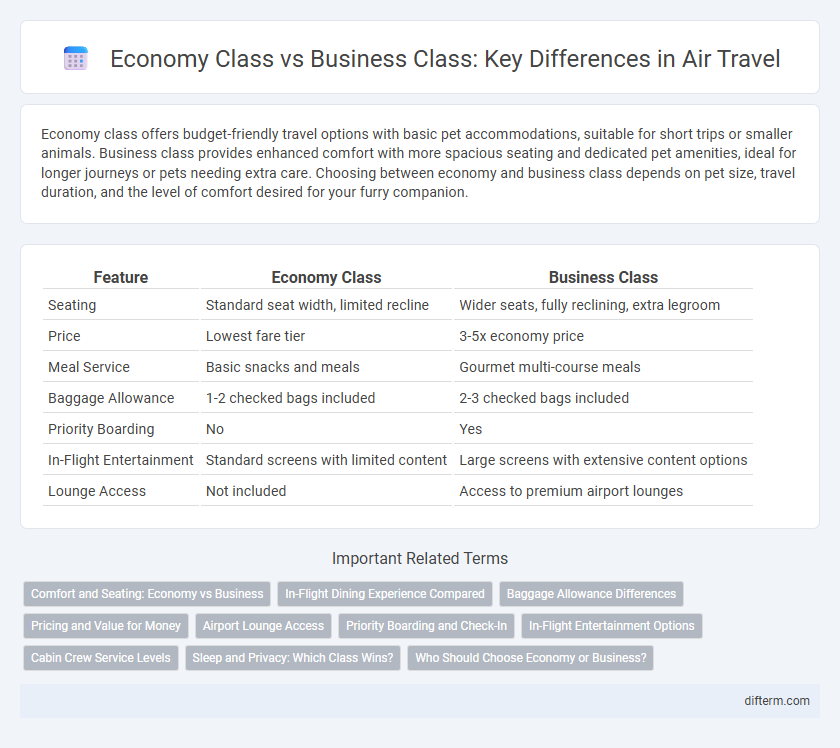 Economy Class vs Business Class: Key Differences in Air Travel

Economy class offers budget-friendly travel options with basic pet accommodations, suitable for short trips or smaller animals. Business class provides enhanced comfort with more spacious seating and dedicated pet amenities, ideal for longer journeys or pets needing extra care. Choosing between economy and business class depends on pet size, travel duration, and the level of comfort desired for your furry companion.

| Feature | Economy Class | Business Class |
|---|---|---|
| Seating | Standard seat width, limited recline | Wider seats, fully reclining, extra legroom |
| Price | Lowest fare tier | 3-5x economy price |
| Meal Service | Basic snacks and meals | Gourmet multi-course meals |
| Baggage Allowance | 1-2 checked bags included | 2-3 checked bags included |
| Priority Boarding | No | Yes |
| In-Flight Entertainment | Standard screens with limited content | Large screens with extensive content options |
| Lounge Access | Not included | Access to premium airport lounges |

Important Related Terms

Comfort and Seating: Economy vs Business
In-Flight Dining Experience Compared
Baggage Allowance Differences
Pricing and Value for Money
Airport Lounge Access
Priority Boarding and Check-In
In-Flight Entertainment Options
Cabin Crew Service Levels
Sleep and Privacy: Which Class Wins?
Who Should Choose Economy or Business?

difterm.com