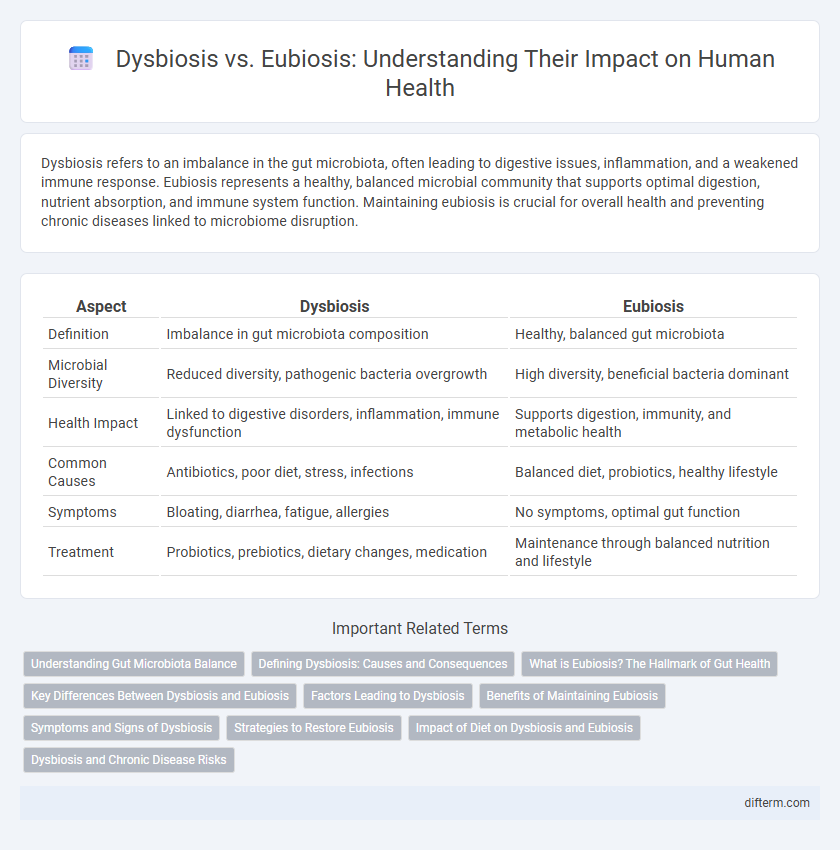 Dysbiosis vs. Eubiosis: Understanding Their Impact on Human Health

Dysbiosis refers to an imbalance in the gut microbiota, often leading to digestive issues, inflammation, and a weakened immune response. Eubiosis represents a healthy, balanced microbial community that supports optimal digestion, nutrient absorption, and immune system function. Maintaining eubiosis is crucial for overall health and preventing chronic diseases linked to microbiome disruption.

| Aspect | Dysbiosis | Eubiosis |
|---|---|---|
| Definition | Imbalance in gut microbiota composition | Healthy, balanced gut microbiota |
| Microbial Diversity | Reduced diversity, pathogenic bacteria overgrowth | High diversity, beneficial bacteria dominant |
| Health Impact | Linked to digestive disorders, inflammation, immune dysfunction | Supports digestion, immunity, and metabolic health |
| Common Causes | Antibiotics, poor diet, stress, infections | Balanced diet, probiotics, healthy lifestyle |
| Symptoms | Bloating, diarrhea, fatigue, allergies | No symptoms, optimal gut function |
| Treatment | Probiotics, prebiotics, dietary changes, medication | Maintenance through balanced nutrition and lifestyle |

Important Related Terms

Understanding Gut Microbiota Balance
Defining Dysbiosis: Causes and Consequences
What is Eubiosis? The Hallmark of Gut Health
Key Differences Between Dysbiosis and Eubiosis
Factors Leading to Dysbiosis
Benefits of Maintaining Eubiosis
Symptoms and Signs of Dysbiosis
Strategies to Restore Eubiosis
Impact of Diet on Dysbiosis and Eubiosis
Dysbiosis and Chronic Disease Risks

difterm.com