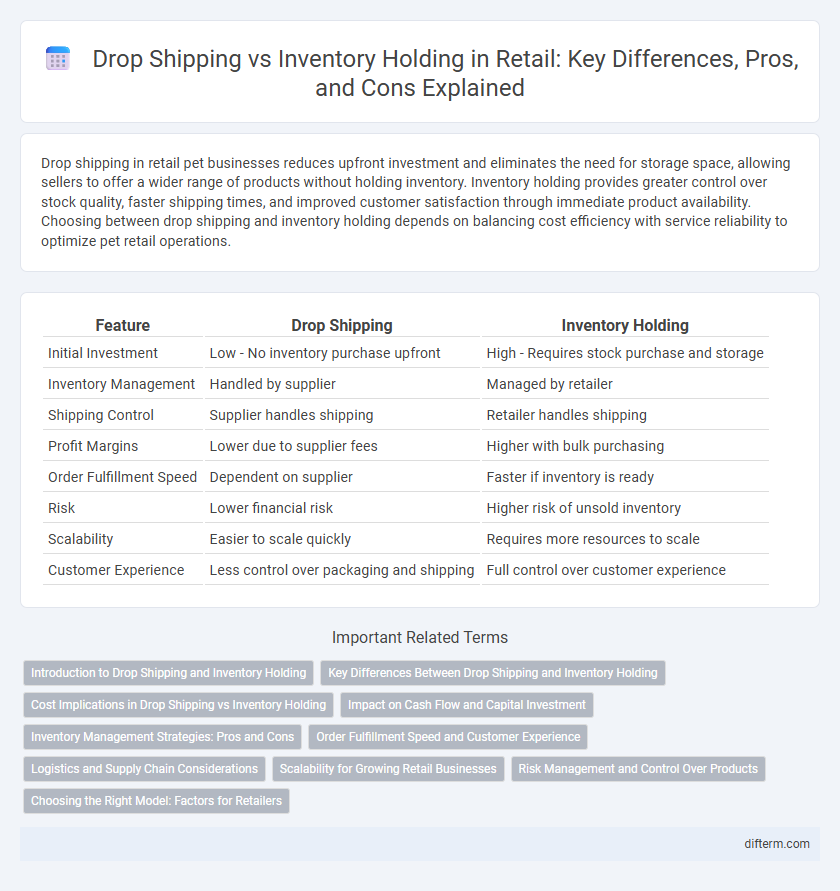 Drop Shipping vs Inventory Holding in Retail: Key Differences, Pros, and Cons Explained

Drop shipping in retail pet businesses reduces upfront investment and eliminates the need for storage space, allowing sellers to offer a wider range of products without holding inventory. Inventory holding provides greater control over stock quality, faster shipping times, and improved customer satisfaction through immediate product availability. Choosing between drop shipping and inventory holding depends on balancing cost efficiency with service reliability to optimize pet retail operations.

| Feature | Drop Shipping | Inventory Holding |
|---|---|---|
| Initial Investment | Low - No inventory purchase upfront | High - Requires stock purchase and storage |
| Inventory Management | Handled by supplier | Managed by retailer |
| Shipping Control | Supplier handles shipping | Retailer handles shipping |
| Profit Margins | Lower due to supplier fees | Higher with bulk purchasing |
| Order Fulfillment Speed | Dependent on supplier | Faster if inventory is ready |
| Risk | Lower financial risk | Higher risk of unsold inventory |
| Scalability | Easier to scale quickly | Requires more resources to scale |
| Customer Experience | Less control over packaging and shipping | Full control over customer experience |

Important Related Terms

Introduction to Drop Shipping and Inventory Holding
Key Differences Between Drop Shipping and Inventory Holding
Cost Implications in Drop Shipping vs Inventory Holding
Impact on Cash Flow and Capital Investment
Inventory Management Strategies: Pros and Cons
Order Fulfillment Speed and Customer Experience
Logistics and Supply Chain Considerations
Scalability for Growing Retail Businesses
Risk Management and Control Over Products
Choosing the Right Model: Factors for Retailers

difterm.com