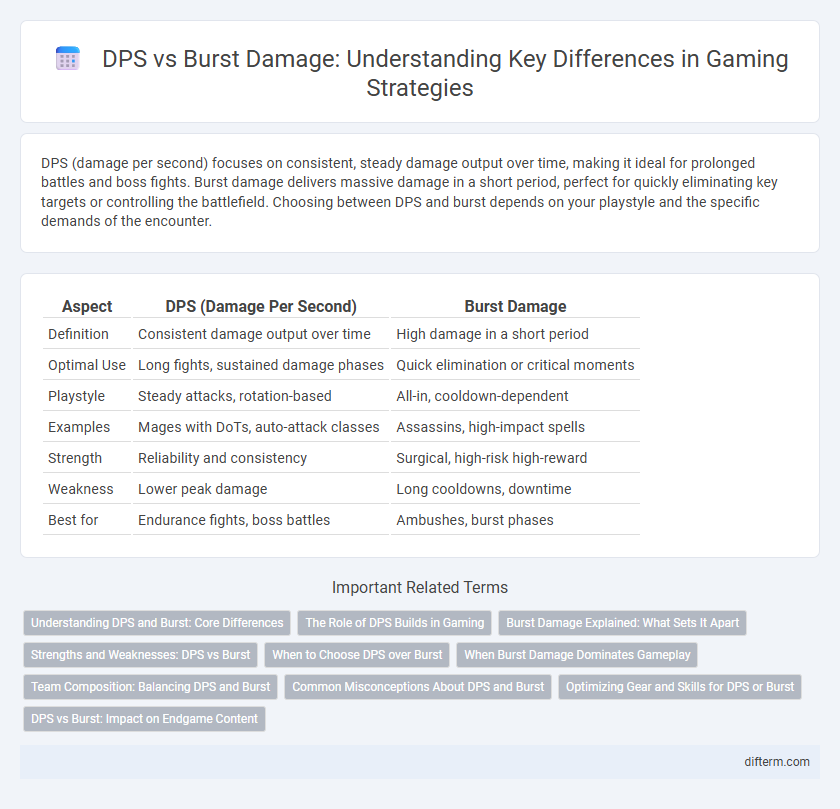 DPS vs Burst Damage: Understanding Key Differences in Gaming Strategies

DPS (damage per second) focuses on consistent, steady damage output over time, making it ideal for prolonged battles and boss fights. Burst damage delivers massive damage in a short period, perfect for quickly eliminating key targets or controlling the battlefield. Choosing between DPS and burst depends on your playstyle and the specific demands of the encounter.

| Aspect | DPS (Damage Per Second) | Burst Damage |
|---|---|---|
| Definition | Consistent damage output over time | High damage in a short period |
| Optimal Use | Long fights, sustained damage phases | Quick elimination or critical moments |
| Playstyle | Steady attacks, rotation-based | All-in, cooldown-dependent |
| Examples | Mages with DoTs, auto-attack classes | Assassins, high-impact spells |
| Strength | Reliability and consistency | Surgical, high-risk high-reward |
| Weakness | Lower peak damage | Long cooldowns, downtime |
| Best for | Endurance fights, boss battles | Ambushes, burst phases |

Important Related Terms

Understanding DPS and Burst: Core Differences
The Role of DPS Builds in Gaming
Burst Damage Explained: What Sets It Apart
Strengths and Weaknesses: DPS vs Burst
When to Choose DPS over Burst
When Burst Damage Dominates Gameplay
Team Composition: Balancing DPS and Burst
Common Misconceptions About DPS and Burst
Optimizing Gear and Skills for DPS or Burst
DPS vs Burst: Impact on Endgame Content

difterm.com