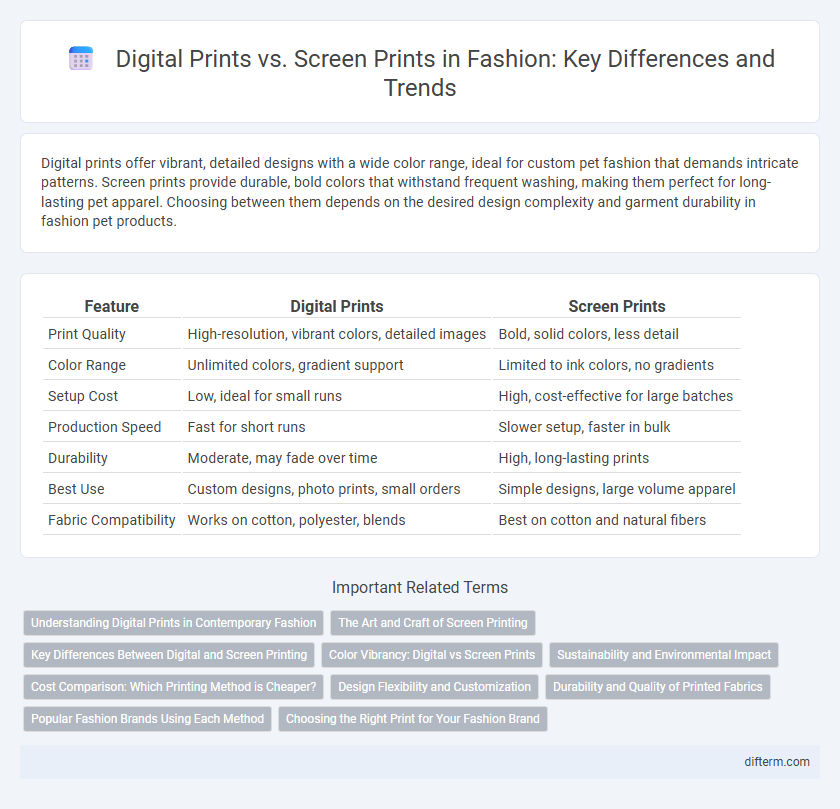 Digital Prints vs. Screen Prints in Fashion: Key Differences and Trends

Digital prints offer vibrant, detailed designs with a wide color range, ideal for custom pet fashion that demands intricate patterns. Screen prints provide durable, bold colors that withstand frequent washing, making them perfect for long-lasting pet apparel. Choosing between them depends on the desired design complexity and garment durability in fashion pet products.

| Feature | Digital Prints | Screen Prints |
|---|---|---|
| Print Quality | High-resolution, vibrant colors, detailed images | Bold, solid colors, less detail |
| Color Range | Unlimited colors, gradient support | Limited to ink colors, no gradients |
| Setup Cost | Low, ideal for small runs | High, cost-effective for large batches |
| Production Speed | Fast for short runs | Slower setup, faster in bulk |
| Durability | Moderate, may fade over time | High, long-lasting prints |
| Best Use | Custom designs, photo prints, small orders | Simple designs, large volume apparel |
| Fabric Compatibility | Works on cotton, polyester, blends | Best on cotton and natural fibers |

Important Related Terms

Understanding Digital Prints in Contemporary Fashion
The Art and Craft of Screen Printing
Key Differences Between Digital and Screen Printing
Color Vibrancy: Digital vs Screen Prints
Sustainability and Environmental Impact
Cost Comparison: Which Printing Method is Cheaper?
Design Flexibility and Customization
Durability and Quality of Printed Fabrics
Popular Fashion Brands Using Each Method
Choosing the Right Print for Your Fashion Brand

difterm.com