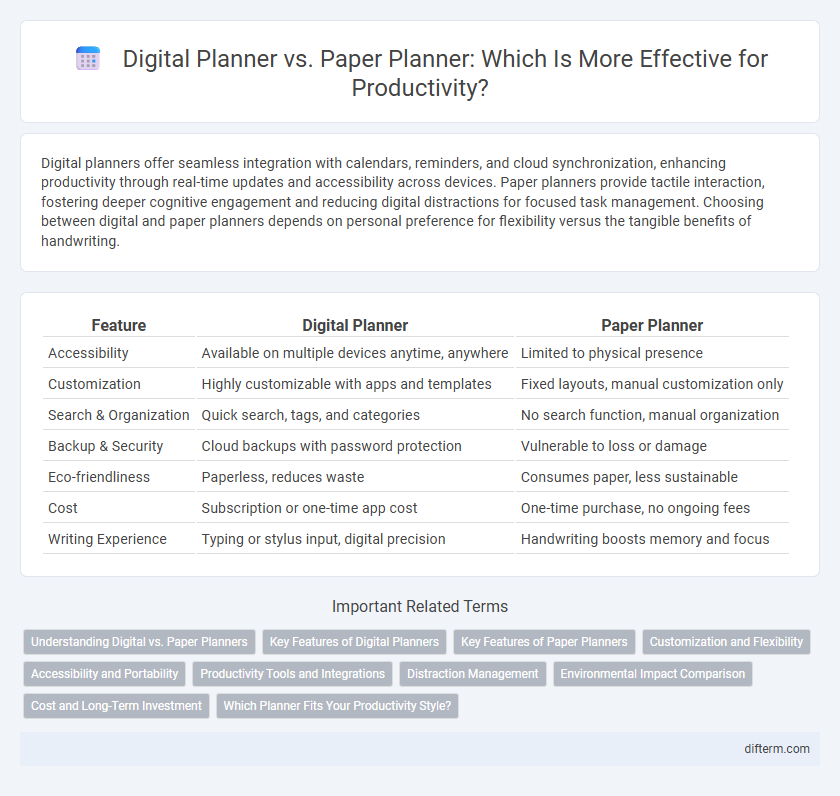 Digital Planner vs. Paper Planner: Which Is More Effective for Productivity?

Digital planners offer seamless integration with calendars, reminders, and cloud synchronization, enhancing productivity through real-time updates and accessibility across devices. Paper planners provide tactile interaction, fostering deeper cognitive engagement and reducing digital distractions for focused task management. Choosing between digital and paper planners depends on personal preference for flexibility versus the tangible benefits of handwriting.

| Feature | Digital Planner | Paper Planner |
|---|---|---|
| Accessibility | Available on multiple devices anytime, anywhere | Limited to physical presence |
| Customization | Highly customizable with apps and templates | Fixed layouts, manual customization only |
| Search & Organization | Quick search, tags, and categories | No search function, manual organization |
| Backup & Security | Cloud backups with password protection | Vulnerable to loss or damage |
| Eco-friendliness | Paperless, reduces waste | Consumes paper, less sustainable |
| Cost | Subscription or one-time app cost | One-time purchase, no ongoing fees |
| Writing Experience | Typing or stylus input, digital precision | Handwriting boosts memory and focus |

Important Related Terms

Understanding Digital vs. Paper Planners
Key Features of Digital Planners
Key Features of Paper Planners
Customization and Flexibility
Accessibility and Portability
Productivity Tools and Integrations
Distraction Management
Environmental Impact Comparison
Cost and Long-Term Investment
Which Planner Fits Your Productivity Style?

difterm.com