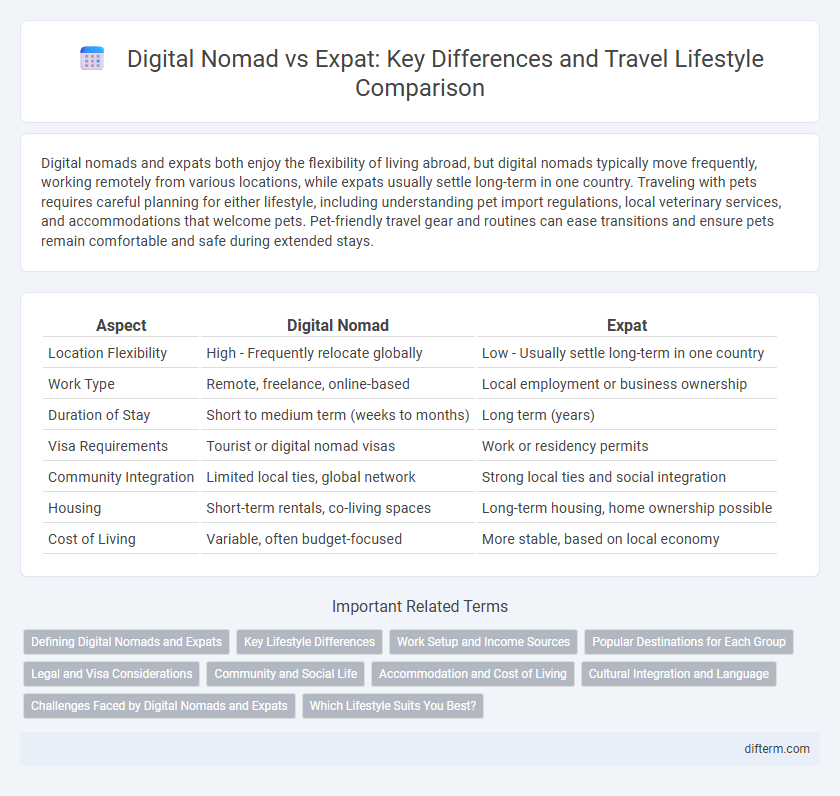 Digital Nomad vs Expat: Key Differences and Travel Lifestyle Comparison

Digital nomads and expats both enjoy the flexibility of living abroad, but digital nomads typically move frequently, working remotely from various locations, while expats usually settle long-term in one country. Traveling with pets requires careful planning for either lifestyle, including understanding pet import regulations, local veterinary services, and accommodations that welcome pets. Pet-friendly travel gear and routines can ease transitions and ensure pets remain comfortable and safe during extended stays.

| Aspect | Digital Nomad | Expat |
|---|---|---|
| Location Flexibility | High - Frequently relocate globally | Low - Usually settle long-term in one country |
| Work Type | Remote, freelance, online-based | Local employment or business ownership |
| Duration of Stay | Short to medium term (weeks to months) | Long term (years) |
| Visa Requirements | Tourist or digital nomad visas | Work or residency permits |
| Community Integration | Limited local ties, global network | Strong local ties and social integration |
| Housing | Short-term rentals, co-living spaces | Long-term housing, home ownership possible |
| Cost of Living | Variable, often budget-focused | More stable, based on local economy |

Important Related Terms

Defining Digital Nomads and Expats
Key Lifestyle Differences
Work Setup and Income Sources
Popular Destinations for Each Group
Legal and Visa Considerations
Community and Social Life
Accommodation and Cost of Living
Cultural Integration and Language
Challenges Faced by Digital Nomads and Expats
Which Lifestyle Suits You Best?

difterm.com