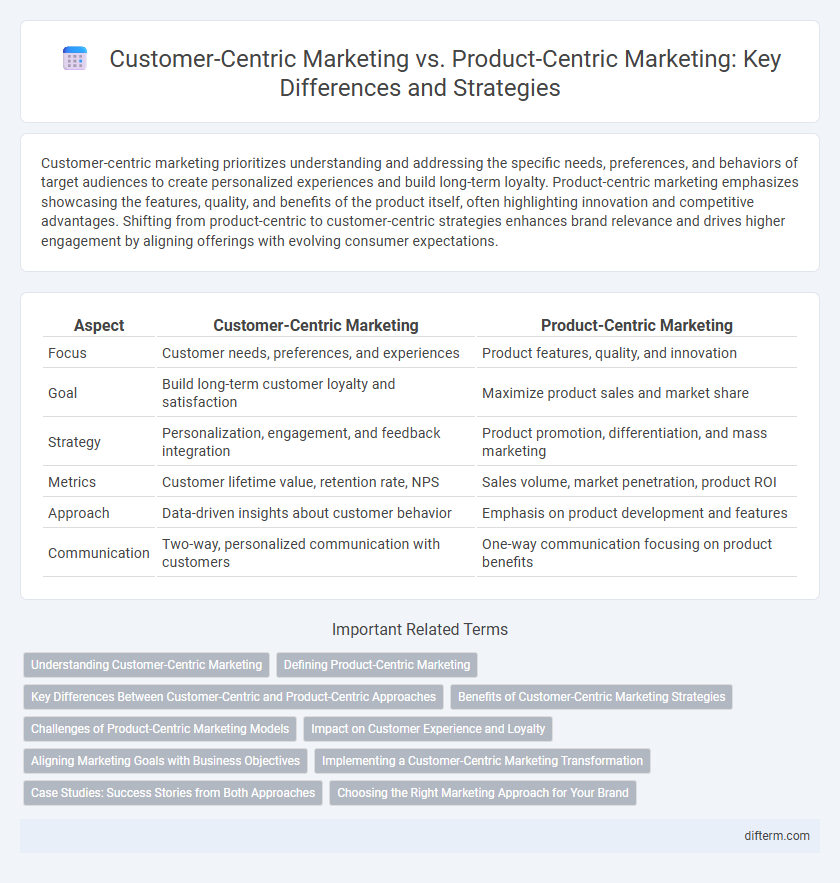 Customer-Centric Marketing vs. Product-Centric Marketing: Key Differences and Strategies

Customer-centric marketing prioritizes understanding and addressing the specific needs, preferences, and behaviors of target audiences to create personalized experiences and build long-term loyalty. Product-centric marketing emphasizes showcasing the features, quality, and benefits of the product itself, often highlighting innovation and competitive advantages. Shifting from product-centric to customer-centric strategies enhances brand relevance and drives higher engagement by aligning offerings with evolving consumer expectations.

| Aspect | Customer-Centric Marketing | Product-Centric Marketing |
|---|---|---|
| Focus | Customer needs, preferences, and experiences | Product features, quality, and innovation |
| Goal | Build long-term customer loyalty and satisfaction | Maximize product sales and market share |
| Strategy | Personalization, engagement, and feedback integration | Product promotion, differentiation, and mass marketing |
| Metrics | Customer lifetime value, retention rate, NPS | Sales volume, market penetration, product ROI |
| Approach | Data-driven insights about customer behavior | Emphasis on product development and features |
| Communication | Two-way, personalized communication with customers | One-way communication focusing on product benefits |

Important Related Terms

Understanding Customer-Centric Marketing
Defining Product-Centric Marketing
Key Differences Between Customer-Centric and Product-Centric Approaches
Benefits of Customer-Centric Marketing Strategies
Challenges of Product-Centric Marketing Models
Impact on Customer Experience and Loyalty
Aligning Marketing Goals with Business Objectives
Implementing a Customer-Centric Marketing Transformation
Case Studies: Success Stories from Both Approaches
Choosing the Right Marketing Approach for Your Brand

difterm.com