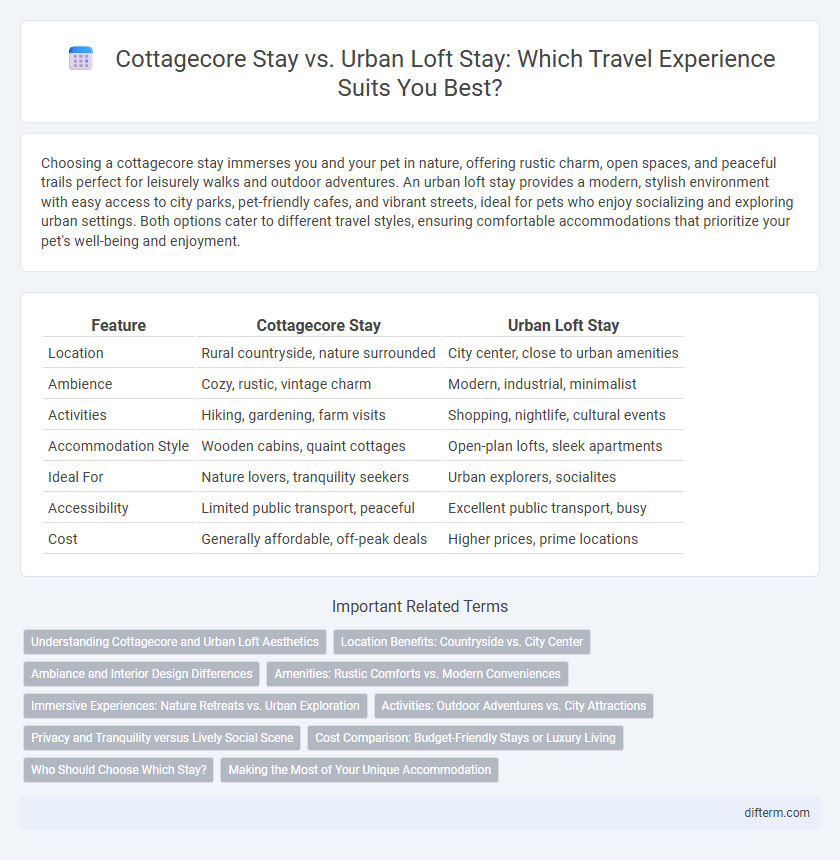 Cottagecore Stay vs. Urban Loft Stay: Which Travel Experience Suits You Best?

Choosing a cottagecore stay immerses you and your pet in nature, offering rustic charm, open spaces, and peaceful trails perfect for leisurely walks and outdoor adventures. An urban loft stay provides a modern, stylish environment with easy access to city parks, pet-friendly cafes, and vibrant streets, ideal for pets who enjoy socializing and exploring urban settings. Both options cater to different travel styles, ensuring comfortable accommodations that prioritize your pet's well-being and enjoyment.

| Feature | Cottagecore Stay | Urban Loft Stay |
|---|---|---|
| Location | Rural countryside, nature surrounded | City center, close to urban amenities |
| Ambience | Cozy, rustic, vintage charm | Modern, industrial, minimalist |
| Activities | Hiking, gardening, farm visits | Shopping, nightlife, cultural events |
| Accommodation Style | Wooden cabins, quaint cottages | Open-plan lofts, sleek apartments |
| Ideal For | Nature lovers, tranquility seekers | Urban explorers, socialites |
| Accessibility | Limited public transport, peaceful | Excellent public transport, busy |
| Cost | Generally affordable, off-peak deals | Higher prices, prime locations |

Important Related Terms

Understanding Cottagecore and Urban Loft Aesthetics
Location Benefits: Countryside vs. City Center
Ambiance and Interior Design Differences
Amenities: Rustic Comforts vs. Modern Conveniences
Immersive Experiences: Nature Retreats vs. Urban Exploration
Activities: Outdoor Adventures vs. City Attractions
Privacy and Tranquility versus Lively Social Scene
Cost Comparison: Budget-Friendly Stays or Luxury Living
Who Should Choose Which Stay?
Making the Most of Your Unique Accommodation

difterm.com