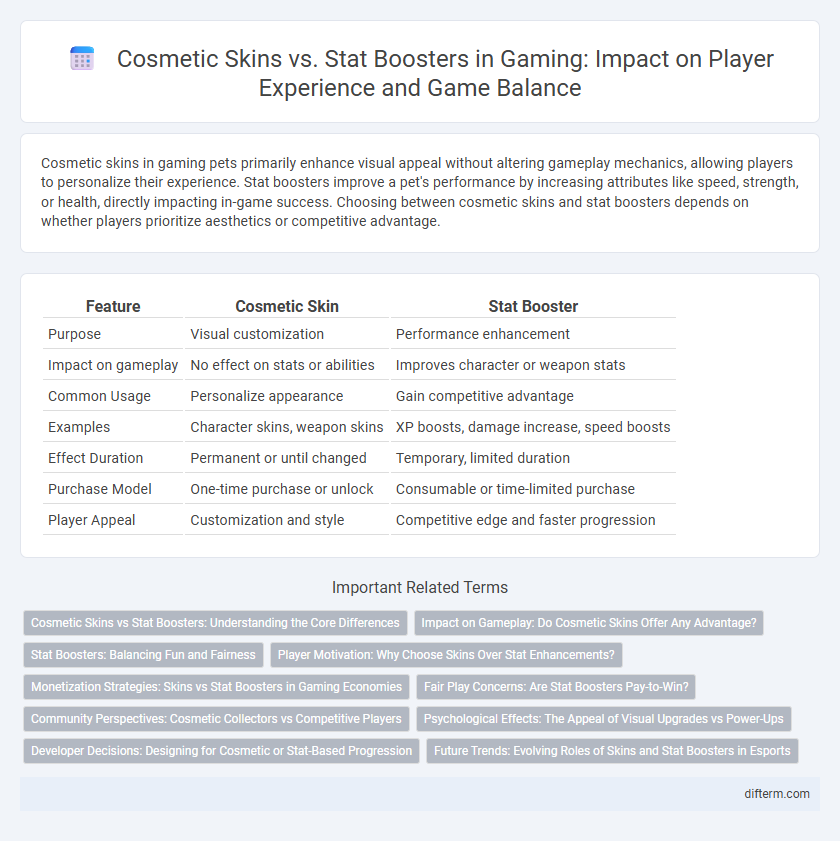 Cosmetic Skins vs. Stat Boosters in Gaming: Impact on Player Experience and Game Balance

Cosmetic skins in gaming pets primarily enhance visual appeal without altering gameplay mechanics, allowing players to personalize their experience. Stat boosters improve a pet's performance by increasing attributes like speed, strength, or health, directly impacting in-game success. Choosing between cosmetic skins and stat boosters depends on whether players prioritize aesthetics or competitive advantage.

| Feature | Cosmetic Skin | Stat Booster |
|---|---|---|
| Purpose | Visual customization | Performance enhancement |
| Impact on gameplay | No effect on stats or abilities | Improves character or weapon stats |
| Common Usage | Personalize appearance | Gain competitive advantage |
| Examples | Character skins, weapon skins | XP boosts, damage increase, speed boosts |
| Effect Duration | Permanent or until changed | Temporary, limited duration |
| Purchase Model | One-time purchase or unlock | Consumable or time-limited purchase |
| Player Appeal | Customization and style | Competitive edge and faster progression |

Important Related Terms

Cosmetic Skins vs Stat Boosters: Understanding the Core Differences

Impact on Gameplay: Do Cosmetic Skins Offer Any Advantage?

Stat Boosters: Balancing Fun and Fairness

Player Motivation: Why Choose Skins Over Stat Enhancements?

Monetization Strategies: Skins vs Stat Boosters in Gaming Economies

Fair Play Concerns: Are Stat Boosters Pay-to-Win?

Community Perspectives: Cosmetic Collectors vs Competitive Players

Psychological Effects: The Appeal of Visual Upgrades vs Power-Ups

Developer Decisions: Designing for Cosmetic or Stat-Based Progression

Future Trends: Evolving Roles of Skins and Stat Boosters in Esports

difterm.com