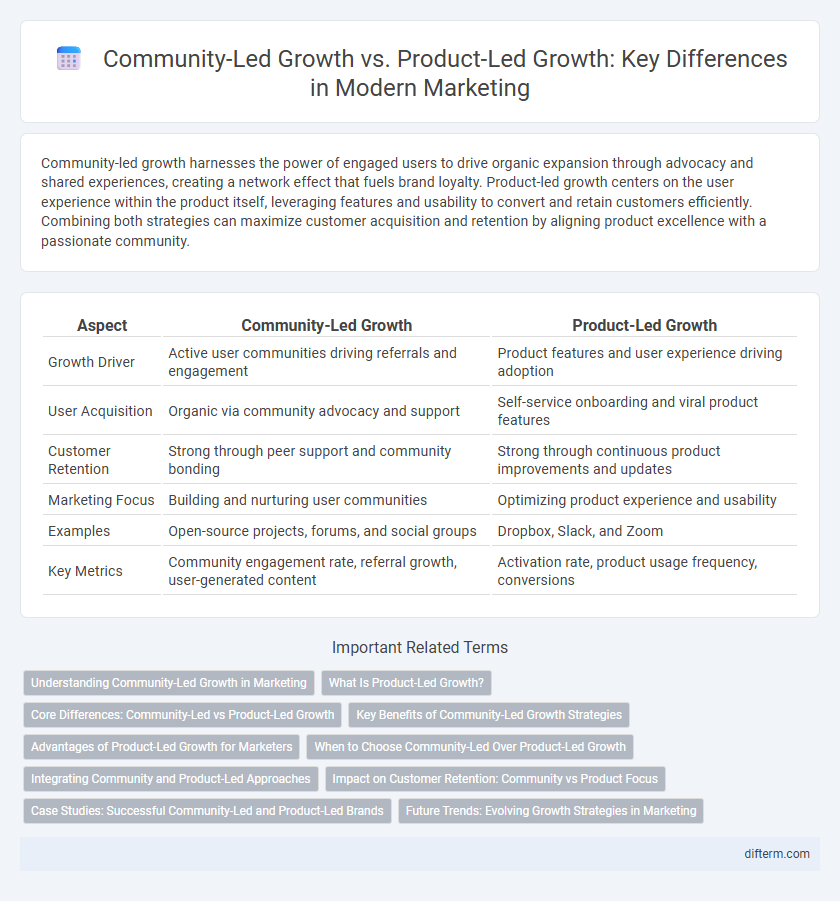 Community-Led Growth vs. Product-Led Growth: Key Differences in Modern Marketing

Community-led growth harnesses the power of engaged users to drive organic expansion through advocacy and shared experiences, creating a network effect that fuels brand loyalty. Product-led growth centers on the user experience within the product itself, leveraging features and usability to convert and retain customers efficiently. Combining both strategies can maximize customer acquisition and retention by aligning product excellence with a passionate community.

| Aspect | Community-Led Growth | Product-Led Growth |
|---|---|---|
| Growth Driver | Active user communities driving referrals and engagement | Product features and user experience driving adoption |
| User Acquisition | Organic via community advocacy and support | Self-service onboarding and viral product features |
| Customer Retention | Strong through peer support and community bonding | Strong through continuous product improvements and updates |
| Marketing Focus | Building and nurturing user communities | Optimizing product experience and usability |
| Examples | Open-source projects, forums, and social groups | Dropbox, Slack, and Zoom |
| Key Metrics | Community engagement rate, referral growth, user-generated content | Activation rate, product usage frequency, conversions |

Important Related Terms

Understanding Community-Led Growth in Marketing
What Is Product-Led Growth?
Core Differences: Community-Led vs Product-Led Growth
Key Benefits of Community-Led Growth Strategies
Advantages of Product-Led Growth for Marketers
When to Choose Community-Led Over Product-Led Growth
Integrating Community and Product-Led Approaches
Impact on Customer Retention: Community vs Product Focus
Case Studies: Successful Community-Led and Product-Led Brands
Future Trends: Evolving Growth Strategies in Marketing

difterm.com