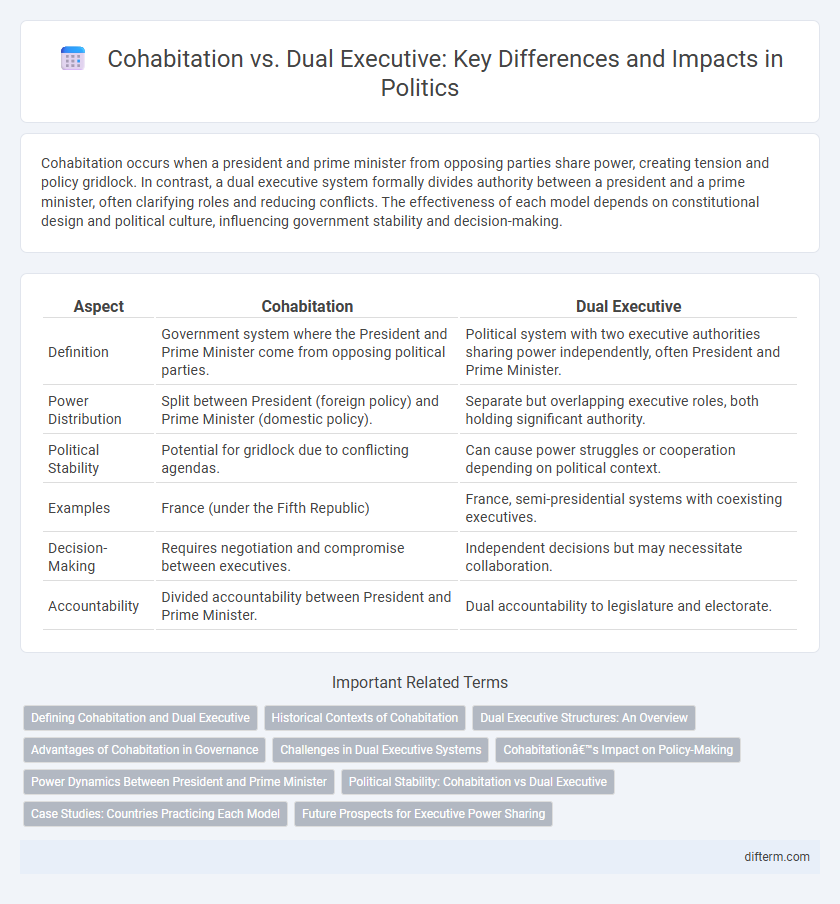 Cohabitation vs. Dual Executive: Key Differences and Impacts in Politics

Cohabitation occurs when a president and prime minister from opposing parties share power, creating tension and policy gridlock. In contrast, a dual executive system formally divides authority between a president and a prime minister, often clarifying roles and reducing conflicts. The effectiveness of each model depends on constitutional design and political culture, influencing government stability and decision-making.

| Aspect | Cohabitation | Dual Executive |
|---|---|---|
| Definition | Government system where the President and Prime Minister come from opposing political parties. | Political system with two executive authorities sharing power independently, often President and Prime Minister. |
| Power Distribution | Split between President (foreign policy) and Prime Minister (domestic policy). | Separate but overlapping executive roles, both holding significant authority. |
| Political Stability | Potential for gridlock due to conflicting agendas. | Can cause power struggles or cooperation depending on political context. |
| Examples | France (under the Fifth Republic) | France, semi-presidential systems with coexisting executives. |
| Decision-Making | Requires negotiation and compromise between executives. | Independent decisions but may necessitate collaboration. |
| Accountability | Divided accountability between President and Prime Minister. | Dual accountability to legislature and electorate. |

Important Related Terms

Defining Cohabitation and Dual Executive
Historical Contexts of Cohabitation
Dual Executive Structures: An Overview
Advantages of Cohabitation in Governance
Challenges in Dual Executive Systems
Cohabitationâ€™s Impact on Policy-Making
Power Dynamics Between President and Prime Minister
Political Stability: Cohabitation vs Dual Executive
Case Studies: Countries Practicing Each Model
Future Prospects for Executive Power Sharing

difterm.com