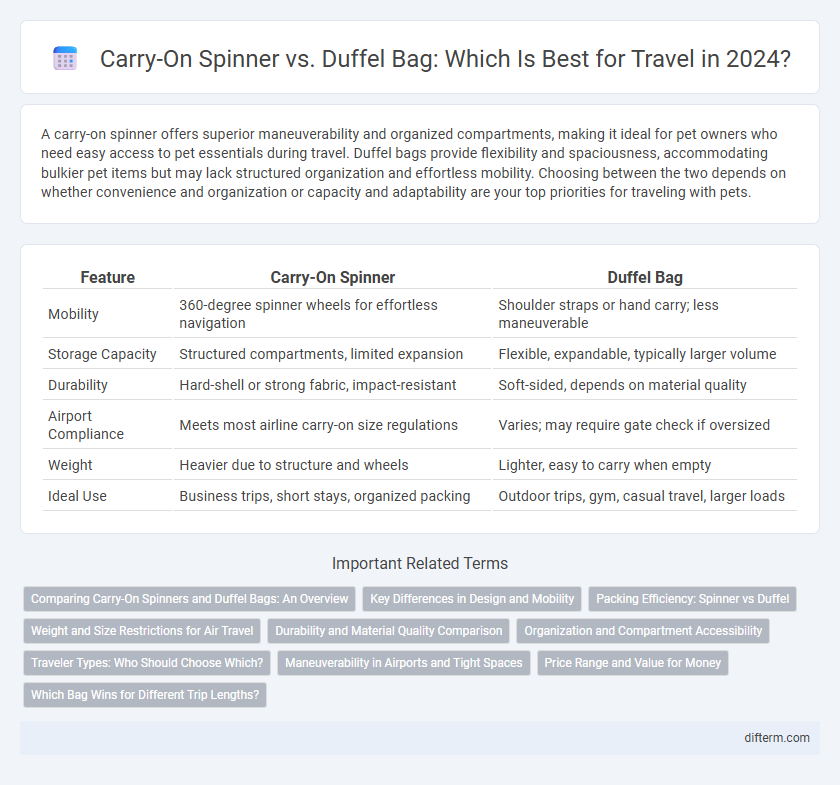 Carry-On Spinner vs. Duffel Bag: Which Is Best for Travel in 2024?

A carry-on spinner offers superior maneuverability and organized compartments, making it ideal for pet owners who need easy access to pet essentials during travel. Duffel bags provide flexibility and spaciousness, accommodating bulkier pet items but may lack structured organization and effortless mobility. Choosing between the two depends on whether convenience and organization or capacity and adaptability are your top priorities for traveling with pets.

| Feature | Carry-On Spinner | Duffel Bag |
|---|---|---|
| Mobility | 360-degree spinner wheels for effortless navigation | Shoulder straps or hand carry; less maneuverable |
| Storage Capacity | Structured compartments, limited expansion | Flexible, expandable, typically larger volume |
| Durability | Hard-shell or strong fabric, impact-resistant | Soft-sided, depends on material quality |
| Airport Compliance | Meets most airline carry-on size regulations | Varies; may require gate check if oversized |
| Weight | Heavier due to structure and wheels | Lighter, easy to carry when empty |
| Ideal Use | Business trips, short stays, organized packing | Outdoor trips, gym, casual travel, larger loads |

Important Related Terms

Comparing Carry-On Spinners and Duffel Bags: An Overview
Key Differences in Design and Mobility
Packing Efficiency: Spinner vs Duffel
Weight and Size Restrictions for Air Travel
Durability and Material Quality Comparison
Organization and Compartment Accessibility
Traveler Types: Who Should Choose Which?
Maneuverability in Airports and Tight Spaces
Price Range and Value for Money
Which Bag Wins for Different Trip Lengths?

difterm.com