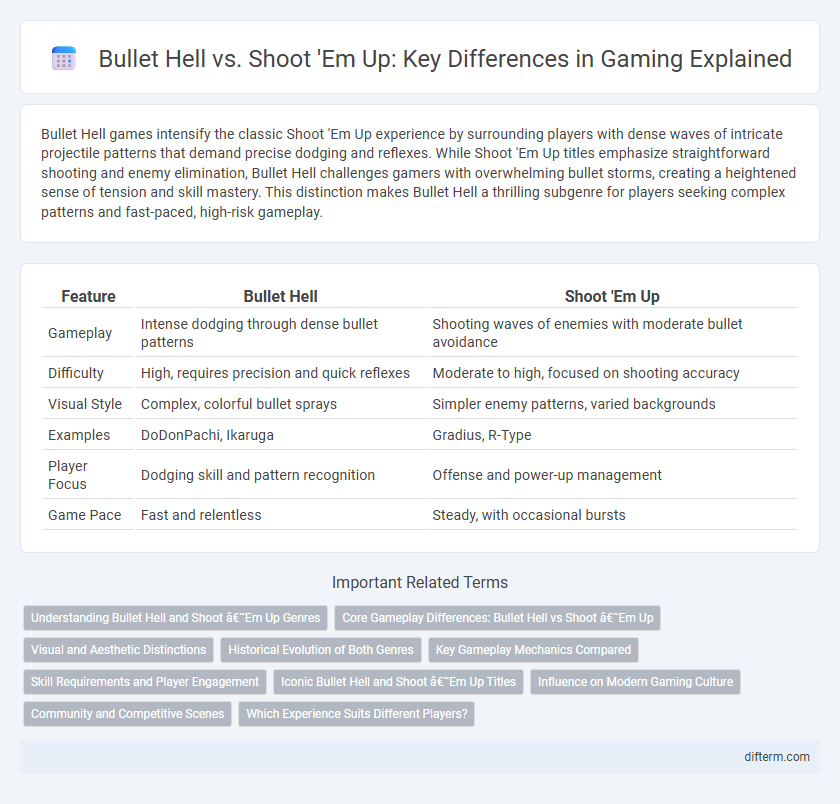 Bullet Hell vs. Shoot 'Em Up: Key Differences in Gaming Explained

Bullet Hell games intensify the classic Shoot 'Em Up experience by surrounding players with dense waves of intricate projectile patterns that demand precise dodging and reflexes. While Shoot 'Em Up titles emphasize straightforward shooting and enemy elimination, Bullet Hell challenges gamers with overwhelming bullet storms, creating a heightened sense of tension and skill mastery. This distinction makes Bullet Hell a thrilling subgenre for players seeking complex patterns and fast-paced, high-risk gameplay.

| Feature | Bullet Hell | Shoot 'Em Up |
|---|---|---|
| Gameplay | Intense dodging through dense bullet patterns | Shooting waves of enemies with moderate bullet avoidance |
| Difficulty | High, requires precision and quick reflexes | Moderate to high, focused on shooting accuracy |
| Visual Style | Complex, colorful bullet sprays | Simpler enemy patterns, varied backgrounds |
| Examples | DoDonPachi, Ikaruga | Gradius, R-Type |
| Player Focus | Dodging skill and pattern recognition | Offense and power-up management |
| Game Pace | Fast and relentless | Steady, with occasional bursts |

Important Related Terms

Understanding Bullet Hell and Shoot â€˜Em Up Genres
Core Gameplay Differences: Bullet Hell vs Shoot â€˜Em Up
Visual and Aesthetic Distinctions
Historical Evolution of Both Genres
Key Gameplay Mechanics Compared
Skill Requirements and Player Engagement
Iconic Bullet Hell and Shoot â€˜Em Up Titles
Influence on Modern Gaming Culture
Community and Competitive Scenes
Which Experience Suits Different Players?

difterm.com