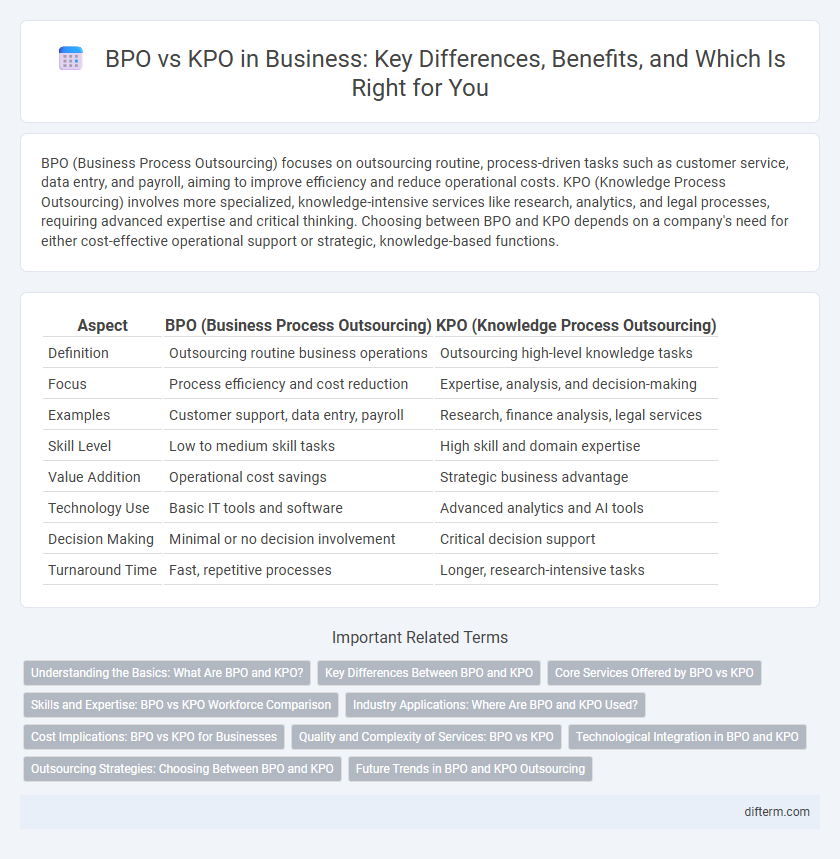 BPO vs KPO in Business: Key Differences, Benefits, and Which Is Right for You

BPO (Business Process Outsourcing) focuses on outsourcing routine, process-driven tasks such as customer service, data entry, and payroll, aiming to improve efficiency and reduce operational costs. KPO (Knowledge Process Outsourcing) involves more specialized, knowledge-intensive services like research, analytics, and legal processes, requiring advanced expertise and critical thinking. Choosing between BPO and KPO depends on a company's need for either cost-effective operational support or strategic, knowledge-based functions.

| Aspect | BPO (Business Process Outsourcing) | KPO (Knowledge Process Outsourcing) |
|---|---|---|
| Definition | Outsourcing routine business operations | Outsourcing high-level knowledge tasks |
| Focus | Process efficiency and cost reduction | Expertise, analysis, and decision-making |
| Examples | Customer support, data entry, payroll | Research, finance analysis, legal services |
| Skill Level | Low to medium skill tasks | High skill and domain expertise |
| Value Addition | Operational cost savings | Strategic business advantage |
| Technology Use | Basic IT tools and software | Advanced analytics and AI tools |
| Decision Making | Minimal or no decision involvement | Critical decision support |
| Turnaround Time | Fast, repetitive processes | Longer, research-intensive tasks |

Important Related Terms

Understanding the Basics: What Are BPO and KPO?
Key Differences Between BPO and KPO
Core Services Offered by BPO vs KPO
Skills and Expertise: BPO vs KPO Workforce Comparison
Industry Applications: Where Are BPO and KPO Used?
Cost Implications: BPO vs KPO for Businesses
Quality and Complexity of Services: BPO vs KPO
Technological Integration in BPO and KPO
Outsourcing Strategies: Choosing Between BPO and KPO
Future Trends in BPO and KPO Outsourcing

difterm.com