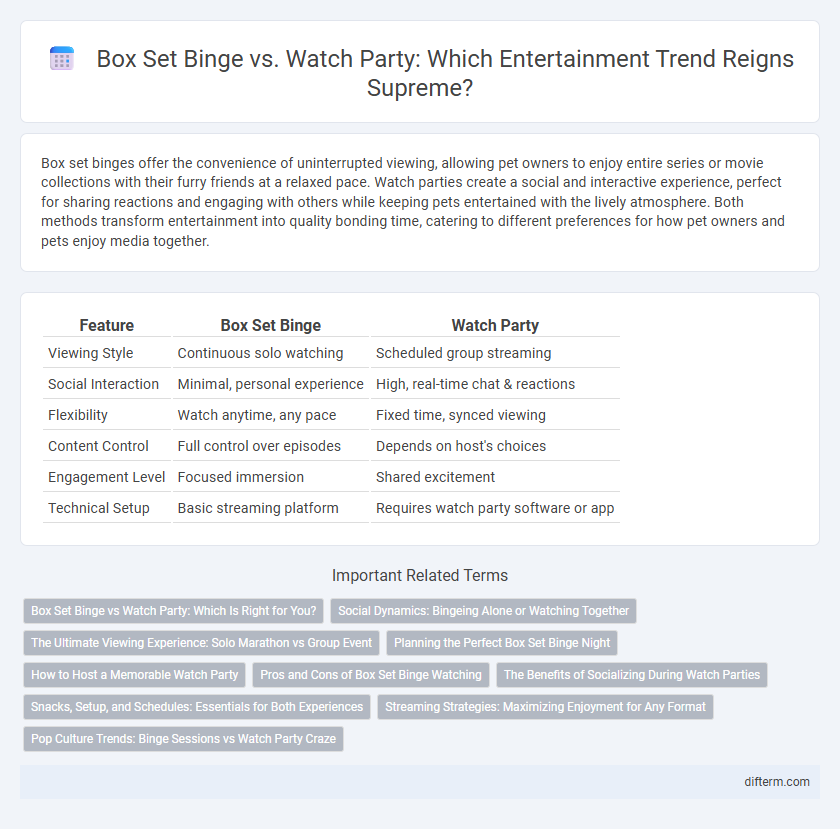 Box Set Binge vs. Watch Party: Which Entertainment Trend Reigns Supreme?

Box set binges offer the convenience of uninterrupted viewing, allowing pet owners to enjoy entire series or movie collections with their furry friends at a relaxed pace. Watch parties create a social and interactive experience, perfect for sharing reactions and engaging with others while keeping pets entertained with the lively atmosphere. Both methods transform entertainment into quality bonding time, catering to different preferences for how pet owners and pets enjoy media together.

| Feature | Box Set Binge | Watch Party |
|---|---|---|
| Viewing Style | Continuous solo watching | Scheduled group streaming |
| Social Interaction | Minimal, personal experience | High, real-time chat & reactions |
| Flexibility | Watch anytime, any pace | Fixed time, synced viewing |
| Content Control | Full control over episodes | Depends on host's choices |
| Engagement Level | Focused immersion | Shared excitement |
| Technical Setup | Basic streaming platform | Requires watch party software or app |

Important Related Terms

Box Set Binge vs Watch Party: Which Is Right for You?
Social Dynamics: Bingeing Alone or Watching Together
The Ultimate Viewing Experience: Solo Marathon vs Group Event
Planning the Perfect Box Set Binge Night
How to Host a Memorable Watch Party
Pros and Cons of Box Set Binge Watching
The Benefits of Socializing During Watch Parties
Snacks, Setup, and Schedules: Essentials for Both Experiences
Streaming Strategies: Maximizing Enjoyment for Any Format
Pop Culture Trends: Binge Sessions vs Watch Party Craze

difterm.com