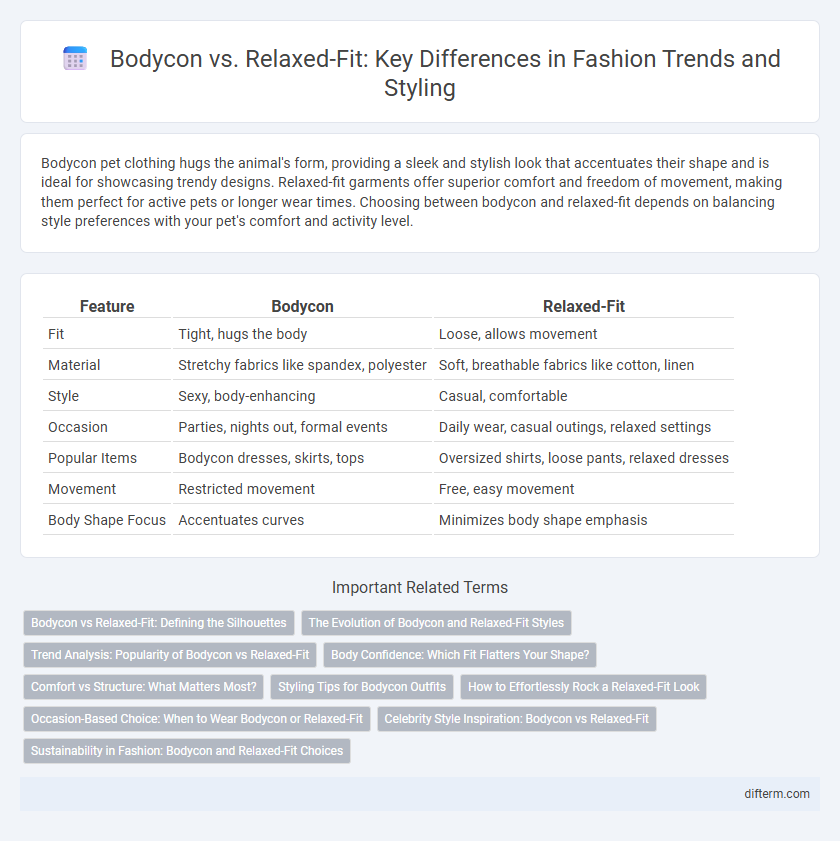 Bodycon vs. Relaxed-Fit: Key Differences in Fashion Trends and Styling

Bodycon pet clothing hugs the animal's form, providing a sleek and stylish look that accentuates their shape and is ideal for showcasing trendy designs. Relaxed-fit garments offer superior comfort and freedom of movement, making them perfect for active pets or longer wear times. Choosing between bodycon and relaxed-fit depends on balancing style preferences with your pet's comfort and activity level.

| Feature | Bodycon | Relaxed-Fit |
|---|---|---|
| Fit | Tight, hugs the body | Loose, allows movement |
| Material | Stretchy fabrics like spandex, polyester | Soft, breathable fabrics like cotton, linen |
| Style | Sexy, body-enhancing | Casual, comfortable |
| Occasion | Parties, nights out, formal events | Daily wear, casual outings, relaxed settings |
| Popular Items | Bodycon dresses, skirts, tops | Oversized shirts, loose pants, relaxed dresses |
| Movement | Restricted movement | Free, easy movement |
| Body Shape Focus | Accentuates curves | Minimizes body shape emphasis |

Important Related Terms

Bodycon vs Relaxed-Fit: Defining the Silhouettes
The Evolution of Bodycon and Relaxed-Fit Styles
Trend Analysis: Popularity of Bodycon vs Relaxed-Fit
Body Confidence: Which Fit Flatters Your Shape?
Comfort vs Structure: What Matters Most?
Styling Tips for Bodycon Outfits
How to Effortlessly Rock a Relaxed-Fit Look
Occasion-Based Choice: When to Wear Bodycon or Relaxed-Fit
Celebrity Style Inspiration: Bodycon vs Relaxed-Fit
Sustainability in Fashion: Bodycon and Relaxed-Fit Choices

difterm.com