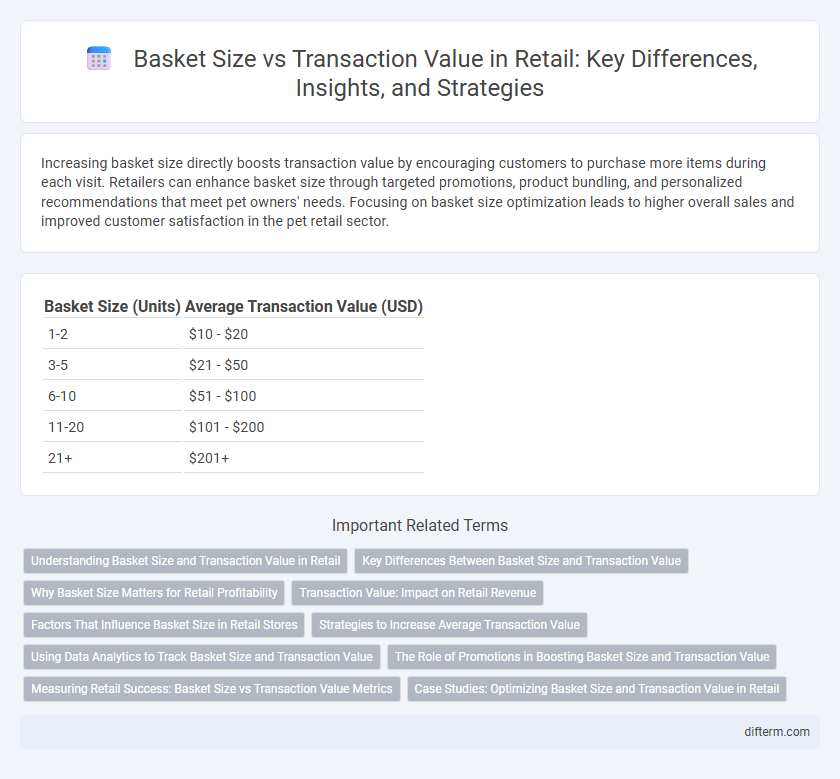 Basket Size vs Transaction Value in Retail: Key Differences, Insights, and Strategies

Increasing basket size directly boosts transaction value by encouraging customers to purchase more items during each visit. Retailers can enhance basket size through targeted promotions, product bundling, and personalized recommendations that meet pet owners' needs. Focusing on basket size optimization leads to higher overall sales and improved customer satisfaction in the pet retail sector.

| Basket Size (Units) | Average Transaction Value (USD) |
|---|---|
| 1-2 | \$10 - \$20 |
| 3-5 | \$21 - \$50 |
| 6-10 | \$51 - \$100 |
| 11-20 | \$101 - \$200 |
| 21+ | \$201+ |

Important Related Terms

Understanding Basket Size and Transaction Value in Retail
Key Differences Between Basket Size and Transaction Value
Why Basket Size Matters for Retail Profitability
Transaction Value: Impact on Retail Revenue
Factors That Influence Basket Size in Retail Stores
Strategies to Increase Average Transaction Value
Using Data Analytics to Track Basket Size and Transaction Value
The Role of Promotions in Boosting Basket Size and Transaction Value
Measuring Retail Success: Basket Size vs Transaction Value Metrics
Case Studies: Optimizing Basket Size and Transaction Value in Retail

difterm.com