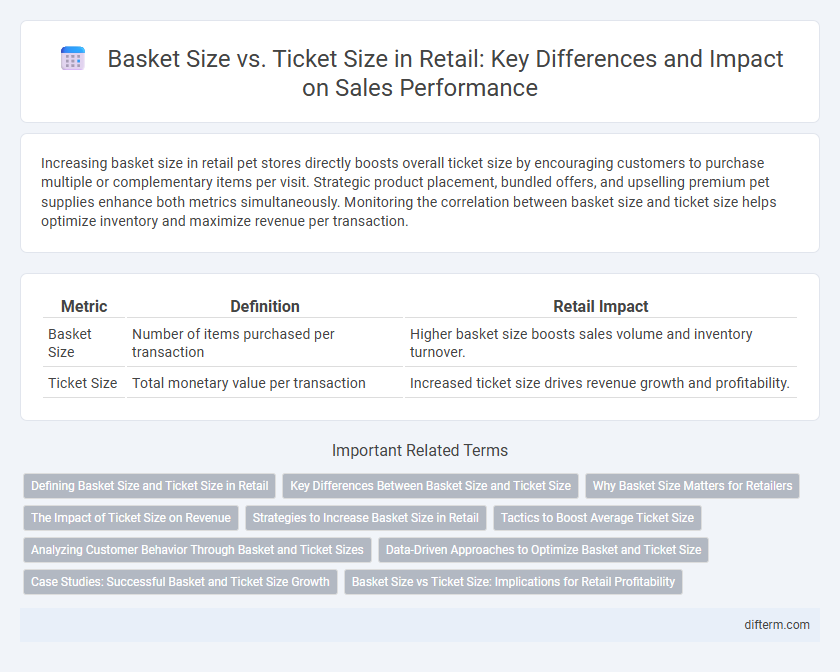 Basket Size vs. Ticket Size in Retail: Key Differences and Impact on Sales Performance

Increasing basket size in retail pet stores directly boosts overall ticket size by encouraging customers to purchase multiple or complementary items per visit. Strategic product placement, bundled offers, and upselling premium pet supplies enhance both metrics simultaneously. Monitoring the correlation between basket size and ticket size helps optimize inventory and maximize revenue per transaction.

| Metric | Definition | Retail Impact |
|---|---|---|
| Basket Size | Number of items purchased per transaction | Higher basket size boosts sales volume and inventory turnover. |
| Ticket Size | Total monetary value per transaction | Increased ticket size drives revenue growth and profitability. |

Important Related Terms

Defining Basket Size and Ticket Size in Retail
Key Differences Between Basket Size and Ticket Size
Why Basket Size Matters for Retailers
The Impact of Ticket Size on Revenue
Strategies to Increase Basket Size in Retail
Tactics to Boost Average Ticket Size
Analyzing Customer Behavior Through Basket and Ticket Sizes
Data-Driven Approaches to Optimize Basket and Ticket Size
Case Studies: Successful Basket and Ticket Size Growth
Basket Size vs Ticket Size: Implications for Retail Profitability

difterm.com