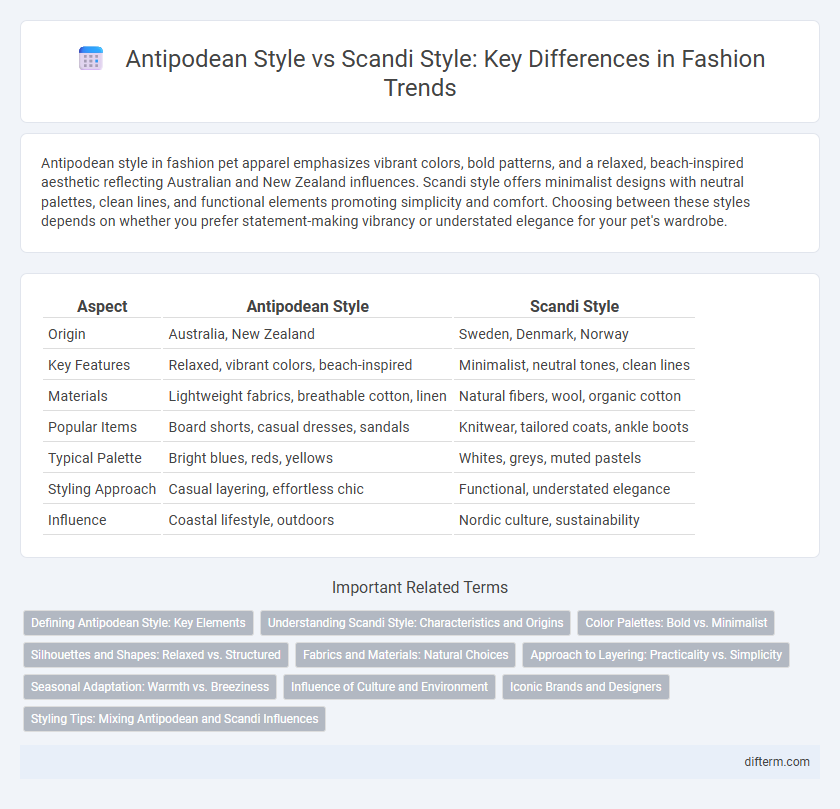 Antipodean Style vs Scandi Style: Key Differences in Fashion Trends

Antipodean style in fashion pet apparel emphasizes vibrant colors, bold patterns, and a relaxed, beach-inspired aesthetic reflecting Australian and New Zealand influences. Scandi style offers minimalist designs with neutral palettes, clean lines, and functional elements promoting simplicity and comfort. Choosing between these styles depends on whether you prefer statement-making vibrancy or understated elegance for your pet's wardrobe.

| Aspect | Antipodean Style | Scandi Style |
|---|---|---|
| Origin | Australia, New Zealand | Sweden, Denmark, Norway |
| Key Features | Relaxed, vibrant colors, beach-inspired | Minimalist, neutral tones, clean lines |
| Materials | Lightweight fabrics, breathable cotton, linen | Natural fibers, wool, organic cotton |
| Popular Items | Board shorts, casual dresses, sandals | Knitwear, tailored coats, ankle boots |
| Typical Palette | Bright blues, reds, yellows | Whites, greys, muted pastels |
| Styling Approach | Casual layering, effortless chic | Functional, understated elegance |
| Influence | Coastal lifestyle, outdoors | Nordic culture, sustainability |

Important Related Terms

Defining Antipodean Style: Key Elements
Understanding Scandi Style: Characteristics and Origins
Color Palettes: Bold vs. Minimalist
Silhouettes and Shapes: Relaxed vs. Structured
Fabrics and Materials: Natural Choices
Approach to Layering: Practicality vs. Simplicity
Seasonal Adaptation: Warmth vs. Breeziness
Influence of Culture and Environment
Iconic Brands and Designers
Styling Tips: Mixing Antipodean and Scandi Influences

difterm.com