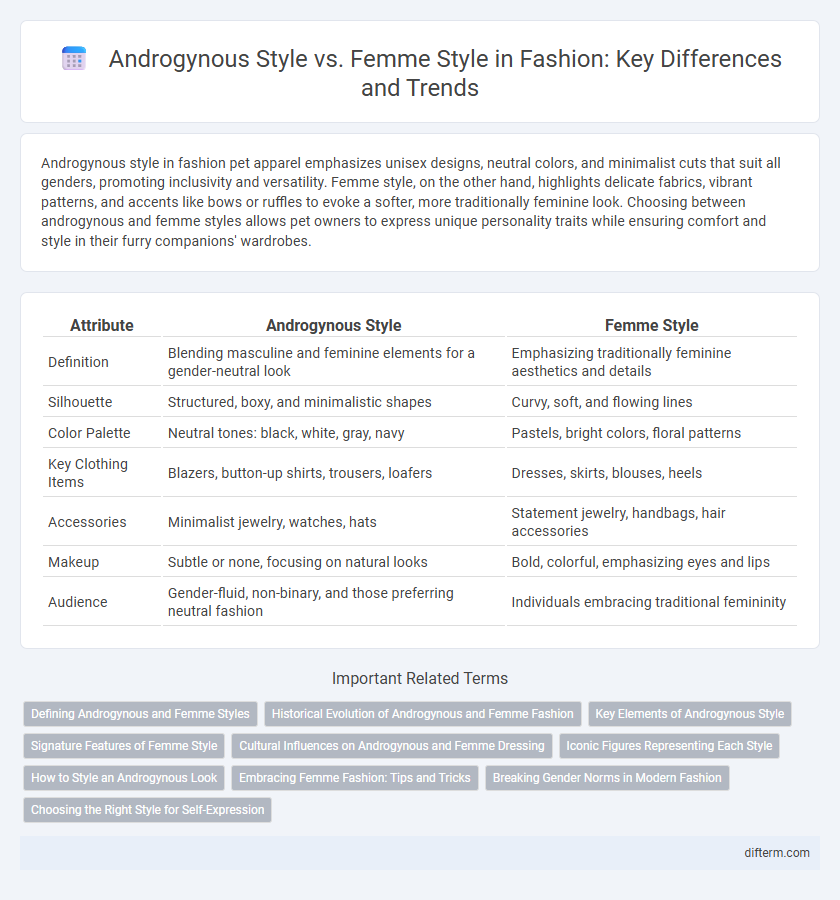 Androgynous Style vs. Femme Style in Fashion: Key Differences and Trends

Androgynous style in fashion pet apparel emphasizes unisex designs, neutral colors, and minimalist cuts that suit all genders, promoting inclusivity and versatility. Femme style, on the other hand, highlights delicate fabrics, vibrant patterns, and accents like bows or ruffles to evoke a softer, more traditionally feminine look. Choosing between androgynous and femme styles allows pet owners to express unique personality traits while ensuring comfort and style in their furry companions' wardrobes.

| Attribute | Androgynous Style | Femme Style |
|---|---|---|
| Definition | Blending masculine and feminine elements for a gender-neutral look | Emphasizing traditionally feminine aesthetics and details |
| Silhouette | Structured, boxy, and minimalistic shapes | Curvy, soft, and flowing lines |
| Color Palette | Neutral tones: black, white, gray, navy | Pastels, bright colors, floral patterns |
| Key Clothing Items | Blazers, button-up shirts, trousers, loafers | Dresses, skirts, blouses, heels |
| Accessories | Minimalist jewelry, watches, hats | Statement jewelry, handbags, hair accessories |
| Makeup | Subtle or none, focusing on natural looks | Bold, colorful, emphasizing eyes and lips |
| Audience | Gender-fluid, non-binary, and those preferring neutral fashion | Individuals embracing traditional femininity |

Important Related Terms

Defining Androgynous and Femme Styles
Historical Evolution of Androgynous and Femme Fashion
Key Elements of Androgynous Style
Signature Features of Femme Style
Cultural Influences on Androgynous and Femme Dressing
Iconic Figures Representing Each Style
How to Style an Androgynous Look
Embracing Femme Fashion: Tips and Tricks
Breaking Gender Norms in Modern Fashion
Choosing the Right Style for Self-Expression

difterm.com