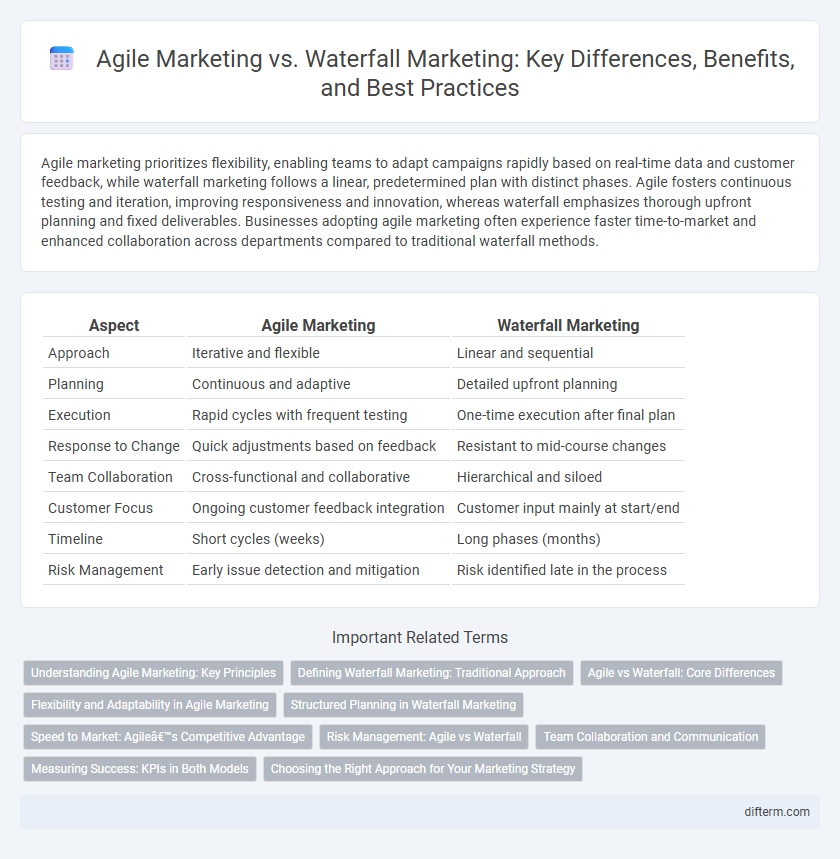 Agile Marketing vs. Waterfall Marketing: Key Differences, Benefits, and Best Practices

Agile marketing prioritizes flexibility, enabling teams to adapt campaigns rapidly based on real-time data and customer feedback, while waterfall marketing follows a linear, predetermined plan with distinct phases. Agile fosters continuous testing and iteration, improving responsiveness and innovation, whereas waterfall emphasizes thorough upfront planning and fixed deliverables. Businesses adopting agile marketing often experience faster time-to-market and enhanced collaboration across departments compared to traditional waterfall methods.

| Aspect | Agile Marketing | Waterfall Marketing |
|---|---|---|
| Approach | Iterative and flexible | Linear and sequential |
| Planning | Continuous and adaptive | Detailed upfront planning |
| Execution | Rapid cycles with frequent testing | One-time execution after final plan |
| Response to Change | Quick adjustments based on feedback | Resistant to mid-course changes |
| Team Collaboration | Cross-functional and collaborative | Hierarchical and siloed |
| Customer Focus | Ongoing customer feedback integration | Customer input mainly at start/end |
| Timeline | Short cycles (weeks) | Long phases (months) |
| Risk Management | Early issue detection and mitigation | Risk identified late in the process |

Important Related Terms

Understanding Agile Marketing: Key Principles
Defining Waterfall Marketing: Traditional Approach
Agile vs Waterfall: Core Differences
Flexibility and Adaptability in Agile Marketing
Structured Planning in Waterfall Marketing
Speed to Market: Agileâ€™s Competitive Advantage
Risk Management: Agile vs Waterfall
Team Collaboration and Communication
Measuring Success: KPIs in Both Models
Choosing the Right Approach for Your Marketing Strategy

difterm.com