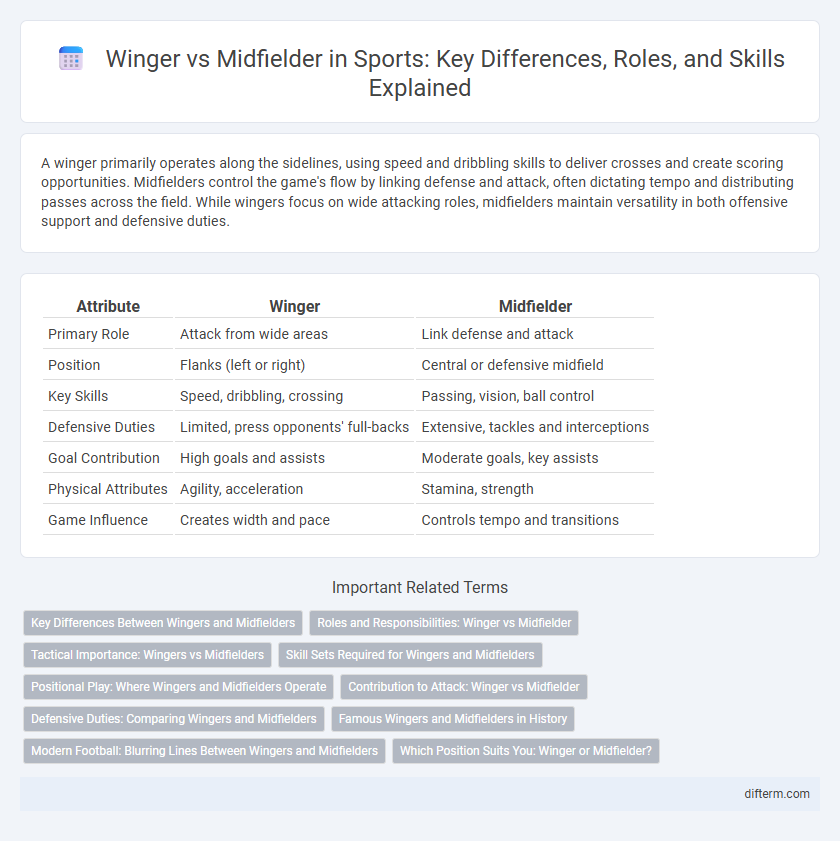 Winger vs Midfielder in Sports: Key Differences, Roles, and Skills Explained

A winger primarily operates along the sidelines, using speed and dribbling skills to deliver crosses and create scoring opportunities. Midfielders control the game's flow by linking defense and attack, often dictating tempo and distributing passes across the field. While wingers focus on wide attacking roles, midfielders maintain versatility in both offensive support and defensive duties.

| Attribute | Winger | Midfielder |
|---|---|---|
| Primary Role | Attack from wide areas | Link defense and attack |
| Position | Flanks (left or right) | Central or defensive midfield |
| Key Skills | Speed, dribbling, crossing | Passing, vision, ball control |
| Defensive Duties | Limited, press opponents' full-backs | Extensive, tackles and interceptions |
| Goal Contribution | High goals and assists | Moderate goals, key assists |
| Physical Attributes | Agility, acceleration | Stamina, strength |
| Game Influence | Creates width and pace | Controls tempo and transitions |

Important Related Terms

Key Differences Between Wingers and Midfielders
Roles and Responsibilities: Winger vs Midfielder
Tactical Importance: Wingers vs Midfielders
Skill Sets Required for Wingers and Midfielders
Positional Play: Where Wingers and Midfielders Operate
Contribution to Attack: Winger vs Midfielder
Defensive Duties: Comparing Wingers and Midfielders
Famous Wingers and Midfielders in History
Modern Football: Blurring Lines Between Wingers and Midfielders
Which Position Suits You: Winger or Midfielder?

difterm.com