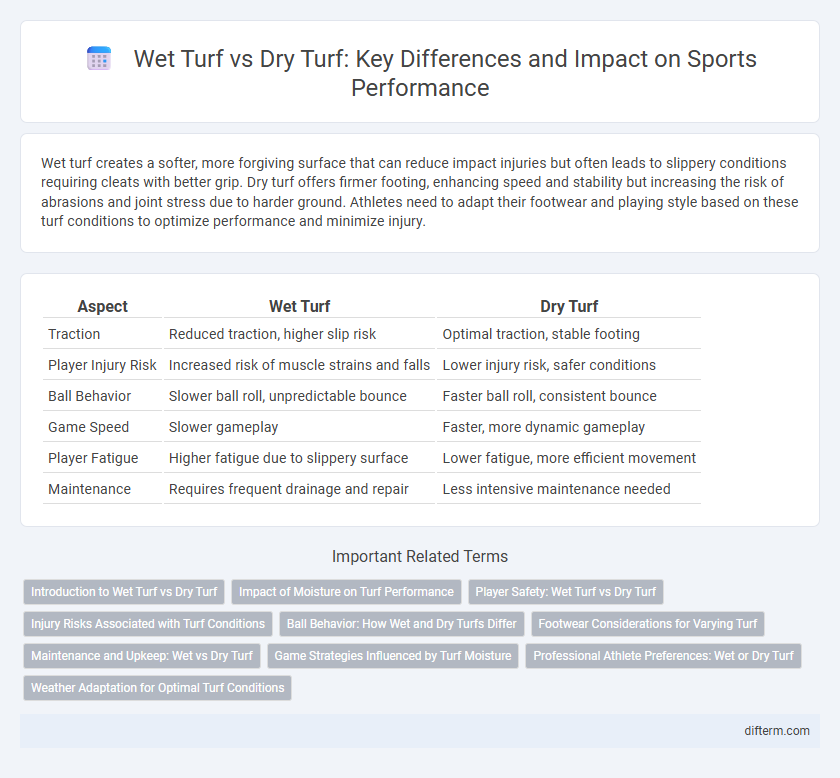 Wet Turf vs Dry Turf: Key Differences and Impact on Sports Performance

Wet turf creates a softer, more forgiving surface that can reduce impact injuries but often leads to slippery conditions requiring cleats with better grip. Dry turf offers firmer footing, enhancing speed and stability but increasing the risk of abrasions and joint stress due to harder ground. Athletes need to adapt their footwear and playing style based on these turf conditions to optimize performance and minimize injury.

| Aspect | Wet Turf | Dry Turf |
|---|---|---|
| Traction | Reduced traction, higher slip risk | Optimal traction, stable footing |
| Player Injury Risk | Increased risk of muscle strains and falls | Lower injury risk, safer conditions |
| Ball Behavior | Slower ball roll, unpredictable bounce | Faster ball roll, consistent bounce |
| Game Speed | Slower gameplay | Faster, more dynamic gameplay |
| Player Fatigue | Higher fatigue due to slippery surface | Lower fatigue, more efficient movement |
| Maintenance | Requires frequent drainage and repair | Less intensive maintenance needed |

Important Related Terms

Introduction to Wet Turf vs Dry Turf
Impact of Moisture on Turf Performance
Player Safety: Wet Turf vs Dry Turf
Injury Risks Associated with Turf Conditions
Ball Behavior: How Wet and Dry Turfs Differ
Footwear Considerations for Varying Turf
Maintenance and Upkeep: Wet vs Dry Turf
Game Strategies Influenced by Turf Moisture
Professional Athlete Preferences: Wet or Dry Turf
Weather Adaptation for Optimal Turf Conditions

difterm.com