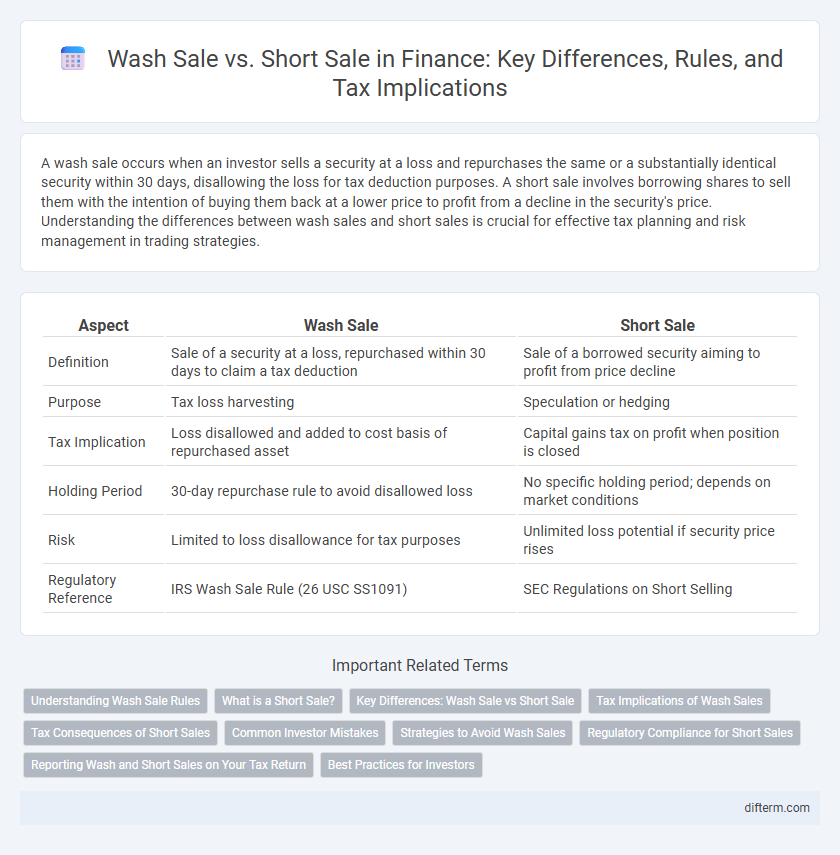 Wash Sale vs. Short Sale in Finance: Key Differences, Rules, and Tax Implications

A wash sale occurs when an investor sells a security at a loss and repurchases the same or a substantially identical security within 30 days, disallowing the loss for tax deduction purposes. A short sale involves borrowing shares to sell them with the intention of buying them back at a lower price to profit from a decline in the security's price. Understanding the differences between wash sales and short sales is crucial for effective tax planning and risk management in trading strategies.

| Aspect | Wash Sale | Short Sale |
|---|---|---|
| Definition | Sale of a security at a loss, repurchased within 30 days to claim a tax deduction | Sale of a borrowed security aiming to profit from price decline |
| Purpose | Tax loss harvesting | Speculation or hedging |
| Tax Implication | Loss disallowed and added to cost basis of repurchased asset | Capital gains tax on profit when position is closed |
| Holding Period | 30-day repurchase rule to avoid disallowed loss | No specific holding period; depends on market conditions |
| Risk | Limited to loss disallowance for tax purposes | Unlimited loss potential if security price rises |
| Regulatory Reference | IRS Wash Sale Rule (26 USC SS1091) | SEC Regulations on Short Selling |

Important Related Terms

Understanding Wash Sale Rules
What is a Short Sale?
Key Differences: Wash Sale vs Short Sale
Tax Implications of Wash Sales
Tax Consequences of Short Sales
Common Investor Mistakes
Strategies to Avoid Wash Sales
Regulatory Compliance for Short Sales
Reporting Wash and Short Sales on Your Tax Return
Best Practices for Investors

difterm.com