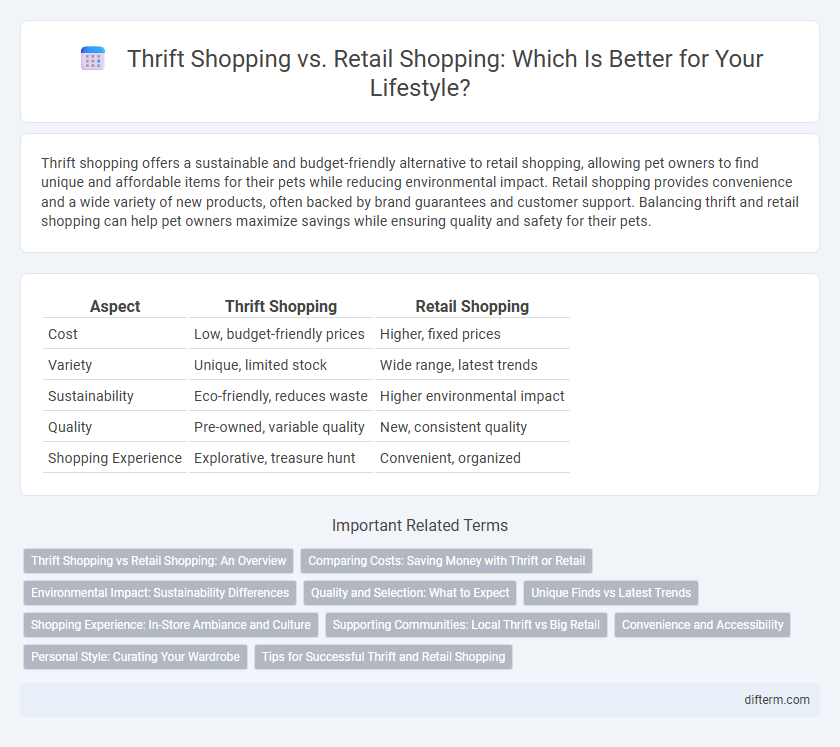 Thrift Shopping vs. Retail Shopping: Which Is Better for Your Lifestyle?

Thrift shopping offers a sustainable and budget-friendly alternative to retail shopping, allowing pet owners to find unique and affordable items for their pets while reducing environmental impact. Retail shopping provides convenience and a wide variety of new products, often backed by brand guarantees and customer support. Balancing thrift and retail shopping can help pet owners maximize savings while ensuring quality and safety for their pets.

| Aspect | Thrift Shopping | Retail Shopping |
|---|---|---|
| Cost | Low, budget-friendly prices | Higher, fixed prices |
| Variety | Unique, limited stock | Wide range, latest trends |
| Sustainability | Eco-friendly, reduces waste | Higher environmental impact |
| Quality | Pre-owned, variable quality | New, consistent quality |
| Shopping Experience | Explorative, treasure hunt | Convenient, organized |

Important Related Terms

Thrift Shopping vs Retail Shopping: An Overview
Comparing Costs: Saving Money with Thrift or Retail
Environmental Impact: Sustainability Differences
Quality and Selection: What to Expect
Unique Finds vs Latest Trends
Shopping Experience: In-Store Ambiance and Culture
Supporting Communities: Local Thrift vs Big Retail
Convenience and Accessibility
Personal Style: Curating Your Wardrobe
Tips for Successful Thrift and Retail Shopping

difterm.com