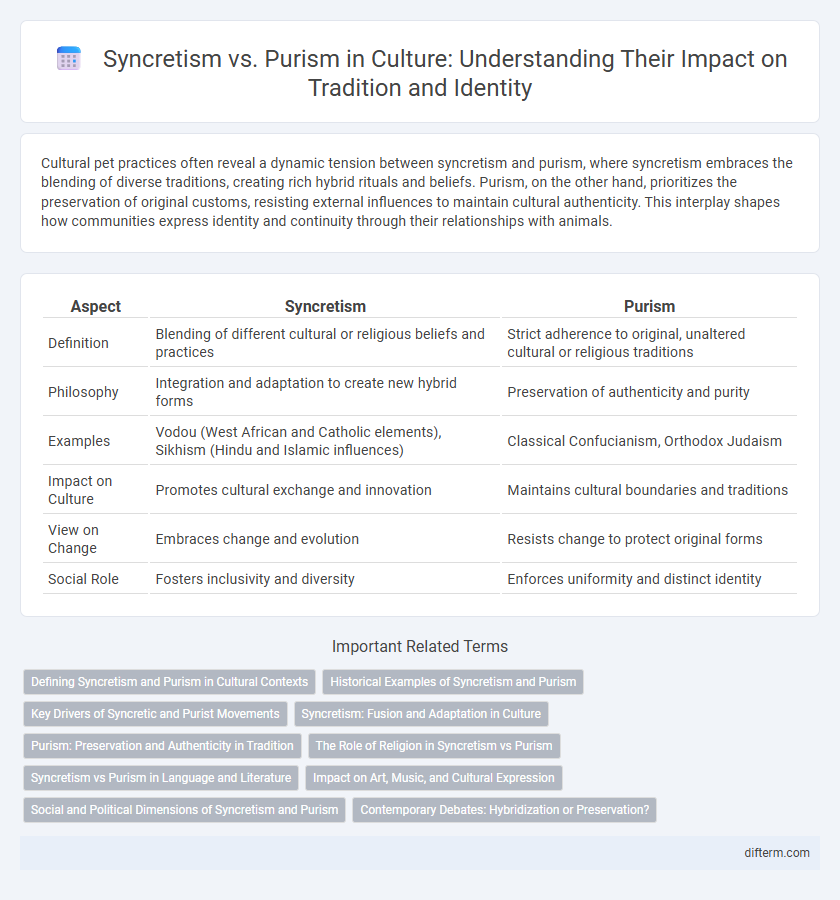 Syncretism vs. Purism in Culture: Understanding Their Impact on Tradition and Identity

Cultural pet practices often reveal a dynamic tension between syncretism and purism, where syncretism embraces the blending of diverse traditions, creating rich hybrid rituals and beliefs. Purism, on the other hand, prioritizes the preservation of original customs, resisting external influences to maintain cultural authenticity. This interplay shapes how communities express identity and continuity through their relationships with animals.

| Aspect | Syncretism | Purism |
|---|---|---|
| Definition | Blending of different cultural or religious beliefs and practices | Strict adherence to original, unaltered cultural or religious traditions |
| Philosophy | Integration and adaptation to create new hybrid forms | Preservation of authenticity and purity |
| Examples | Vodou (West African and Catholic elements), Sikhism (Hindu and Islamic influences) | Classical Confucianism, Orthodox Judaism |
| Impact on Culture | Promotes cultural exchange and innovation | Maintains cultural boundaries and traditions |
| View on Change | Embraces change and evolution | Resists change to protect original forms |
| Social Role | Fosters inclusivity and diversity | Enforces uniformity and distinct identity |

Important Related Terms

Defining Syncretism and Purism in Cultural Contexts
Historical Examples of Syncretism and Purism
Key Drivers of Syncretic and Purist Movements
Syncretism: Fusion and Adaptation in Culture
Purism: Preservation and Authenticity in Tradition
The Role of Religion in Syncretism vs Purism
Syncretism vs Purism in Language and Literature
Impact on Art, Music, and Cultural Expression
Social and Political Dimensions of Syncretism and Purism
Contemporary Debates: Hybridization or Preservation?

difterm.com