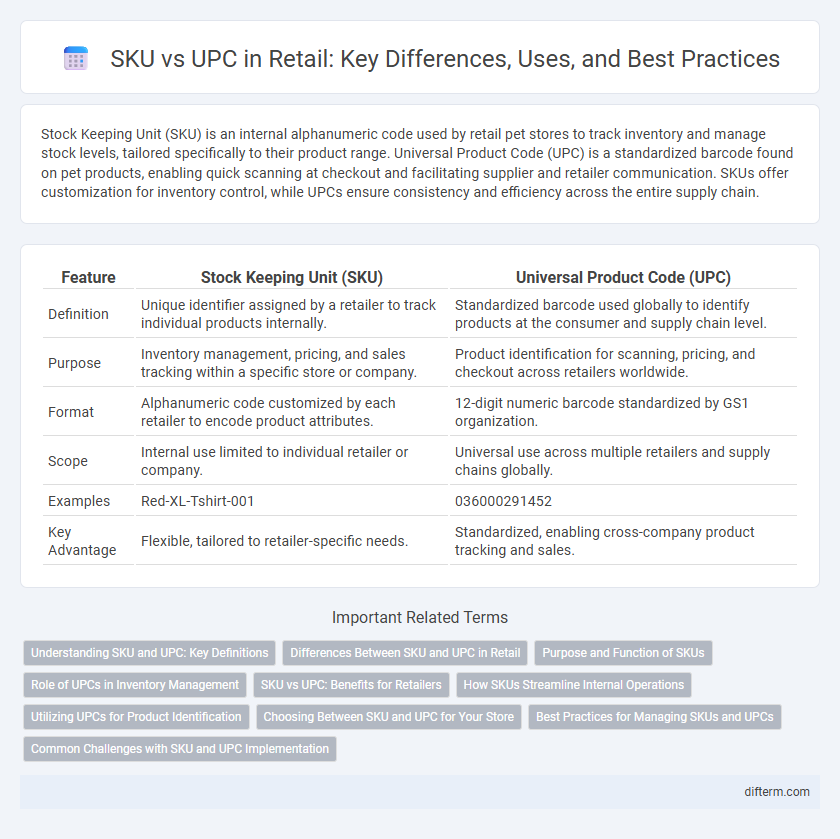 SKU vs UPC in Retail: Key Differences, Uses, and Best Practices

Stock Keeping Unit (SKU) is an internal alphanumeric code used by retail pet stores to track inventory and manage stock levels, tailored specifically to their product range. Universal Product Code (UPC) is a standardized barcode found on pet products, enabling quick scanning at checkout and facilitating supplier and retailer communication. SKUs offer customization for inventory control, while UPCs ensure consistency and efficiency across the entire supply chain.

| Feature | Stock Keeping Unit (SKU) | Universal Product Code (UPC) |
|---|---|---|
| Definition | Unique identifier assigned by a retailer to track individual products internally. | Standardized barcode used globally to identify products at the consumer and supply chain level. |
| Purpose | Inventory management, pricing, and sales tracking within a specific store or company. | Product identification for scanning, pricing, and checkout across retailers worldwide. |
| Format | Alphanumeric code customized by each retailer to encode product attributes. | 12-digit numeric barcode standardized by GS1 organization. |
| Scope | Internal use limited to individual retailer or company. | Universal use across multiple retailers and supply chains globally. |
| Examples | Red-XL-Tshirt-001 | 036000291452 |
| Key Advantage | Flexible, tailored to retailer-specific needs. | Standardized, enabling cross-company product tracking and sales. |

Important Related Terms

Understanding SKU and UPC: Key Definitions
Differences Between SKU and UPC in Retail
Purpose and Function of SKUs
Role of UPCs in Inventory Management
SKU vs UPC: Benefits for Retailers
How SKUs Streamline Internal Operations
Utilizing UPCs for Product Identification
Choosing Between SKU and UPC for Your Store
Best Practices for Managing SKUs and UPCs
Common Challenges with SKU and UPC Implementation

difterm.com