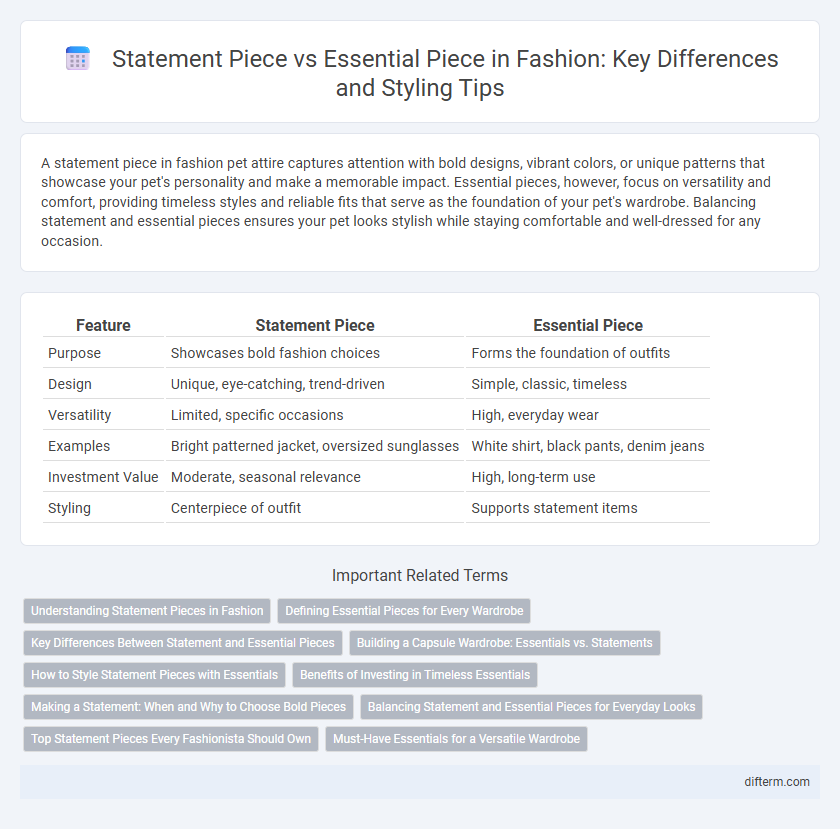 Statement Piece vs Essential Piece in Fashion: Key Differences and Styling Tips

A statement piece in fashion pet attire captures attention with bold designs, vibrant colors, or unique patterns that showcase your pet's personality and make a memorable impact. Essential pieces, however, focus on versatility and comfort, providing timeless styles and reliable fits that serve as the foundation of your pet's wardrobe. Balancing statement and essential pieces ensures your pet looks stylish while staying comfortable and well-dressed for any occasion.

| Feature | Statement Piece | Essential Piece |
|---|---|---|
| Purpose | Showcases bold fashion choices | Forms the foundation of outfits |
| Design | Unique, eye-catching, trend-driven | Simple, classic, timeless |
| Versatility | Limited, specific occasions | High, everyday wear |
| Examples | Bright patterned jacket, oversized sunglasses | White shirt, black pants, denim jeans |
| Investment Value | Moderate, seasonal relevance | High, long-term use |
| Styling | Centerpiece of outfit | Supports statement items |

Important Related Terms

Understanding Statement Pieces in Fashion
Defining Essential Pieces for Every Wardrobe
Key Differences Between Statement and Essential Pieces
Building a Capsule Wardrobe: Essentials vs. Statements
How to Style Statement Pieces with Essentials
Benefits of Investing in Timeless Essentials
Making a Statement: When and Why to Choose Bold Pieces
Balancing Statement and Essential Pieces for Everyday Looks
Top Statement Pieces Every Fashionista Should Own
Must-Have Essentials for a Versatile Wardrobe

difterm.com