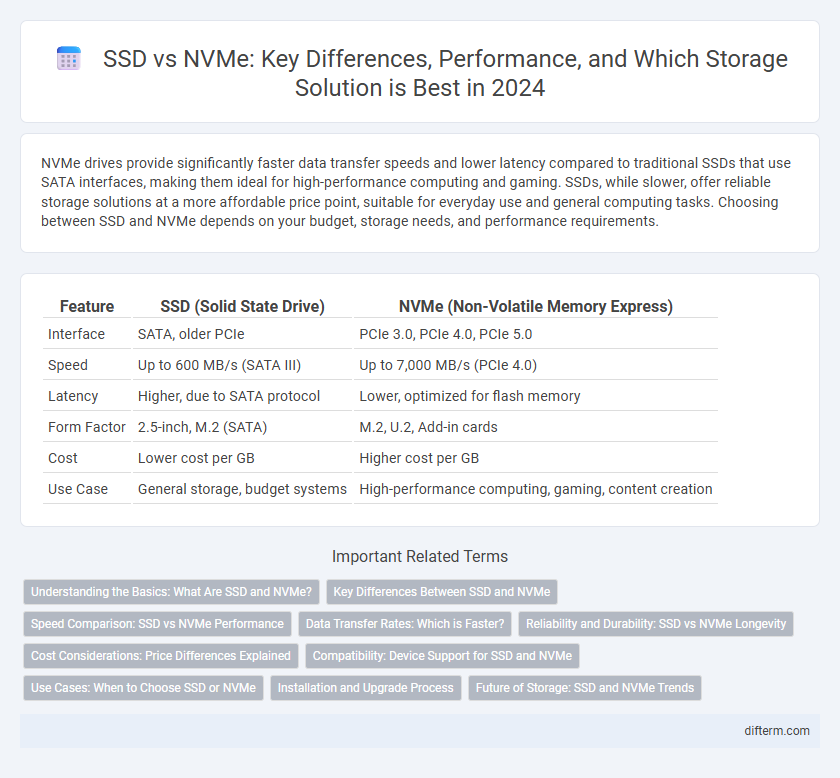 SSD vs NVMe: Key Differences, Performance, and Which Storage Solution is Best in 2024

NVMe drives provide significantly faster data transfer speeds and lower latency compared to traditional SSDs that use SATA interfaces, making them ideal for high-performance computing and gaming. SSDs, while slower, offer reliable storage solutions at a more affordable price point, suitable for everyday use and general computing tasks. Choosing between SSD and NVMe depends on your budget, storage needs, and performance requirements.

| Feature | SSD (Solid State Drive) | NVMe (Non-Volatile Memory Express) |
|---|---|---|
| Interface | SATA, older PCIe | PCIe 3.0, PCIe 4.0, PCIe 5.0 |
| Speed | Up to 600 MB/s (SATA III) | Up to 7,000 MB/s (PCIe 4.0) |
| Latency | Higher, due to SATA protocol | Lower, optimized for flash memory |
| Form Factor | 2.5-inch, M.2 (SATA) | M.2, U.2, Add-in cards |
| Cost | Lower cost per GB | Higher cost per GB |
| Use Case | General storage, budget systems | High-performance computing, gaming, content creation |

Important Related Terms

Understanding the Basics: What Are SSD and NVMe?
Key Differences Between SSD and NVMe
Speed Comparison: SSD vs NVMe Performance
Data Transfer Rates: Which is Faster?
Reliability and Durability: SSD vs NVMe Longevity
Cost Considerations: Price Differences Explained
Compatibility: Device Support for SSD and NVMe
Use Cases: When to Choose SSD or NVMe
Installation and Upgrade Process
Future of Storage: SSD and NVMe Trends

difterm.com