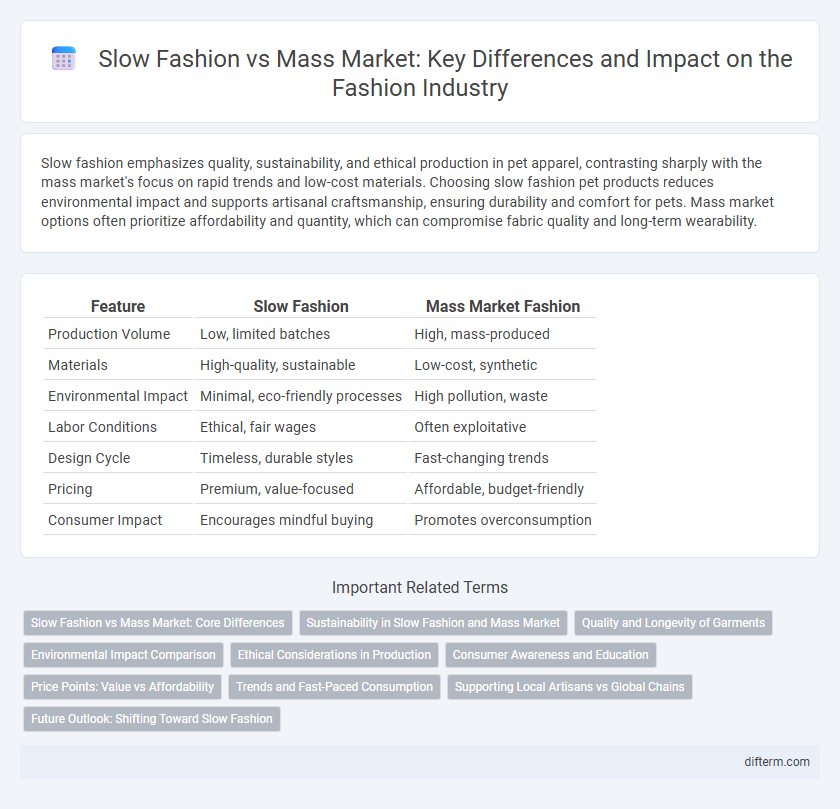 Slow Fashion vs Mass Market: Key Differences and Impact on the Fashion Industry

Slow fashion emphasizes quality, sustainability, and ethical production in pet apparel, contrasting sharply with the mass market's focus on rapid trends and low-cost materials. Choosing slow fashion pet products reduces environmental impact and supports artisanal craftsmanship, ensuring durability and comfort for pets. Mass market options often prioritize affordability and quantity, which can compromise fabric quality and long-term wearability.

| Feature | Slow Fashion | Mass Market Fashion |
|---|---|---|
| Production Volume | Low, limited batches | High, mass-produced |
| Materials | High-quality, sustainable | Low-cost, synthetic |
| Environmental Impact | Minimal, eco-friendly processes | High pollution, waste |
| Labor Conditions | Ethical, fair wages | Often exploitative |
| Design Cycle | Timeless, durable styles | Fast-changing trends |
| Pricing | Premium, value-focused | Affordable, budget-friendly |
| Consumer Impact | Encourages mindful buying | Promotes overconsumption |

Important Related Terms

Slow Fashion vs Mass Market: Core Differences
Sustainability in Slow Fashion and Mass Market
Quality and Longevity of Garments
Environmental Impact Comparison
Ethical Considerations in Production
Consumer Awareness and Education
Price Points: Value vs Affordability
Trends and Fast-Paced Consumption
Supporting Local Artisans vs Global Chains
Future Outlook: Shifting Toward Slow Fashion

difterm.com