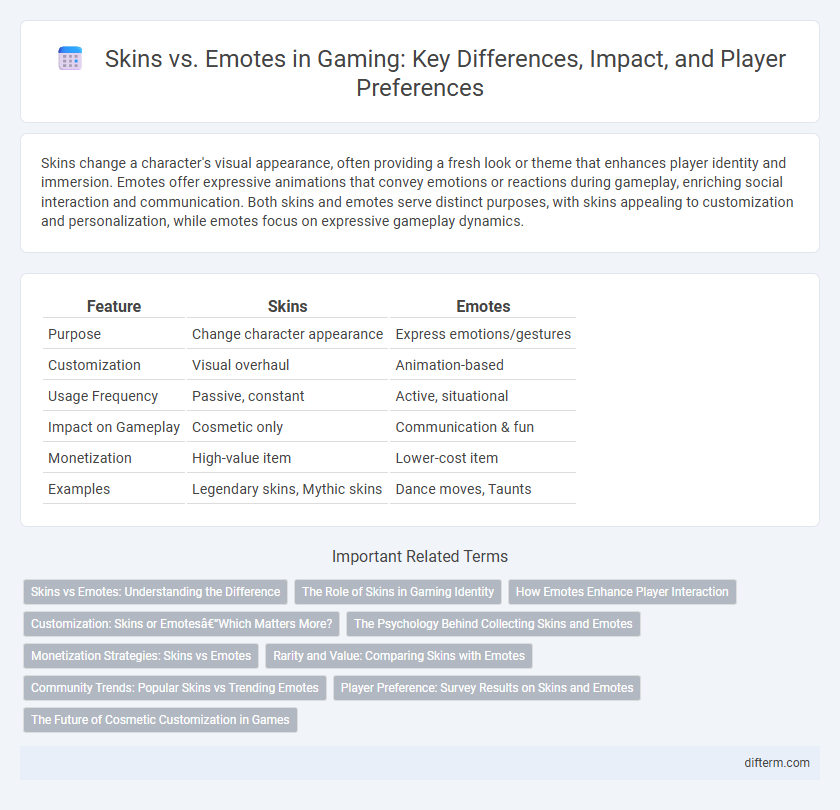 Skins vs. Emotes in Gaming: Key Differences, Impact, and Player Preferences

Skins change a character's visual appearance, often providing a fresh look or theme that enhances player identity and immersion. Emotes offer expressive animations that convey emotions or reactions during gameplay, enriching social interaction and communication. Both skins and emotes serve distinct purposes, with skins appealing to customization and personalization, while emotes focus on expressive gameplay dynamics.

| Feature | Skins | Emotes |
|---|---|---|
| Purpose | Change character appearance | Express emotions/gestures |
| Customization | Visual overhaul | Animation-based |
| Usage Frequency | Passive, constant | Active, situational |
| Impact on Gameplay | Cosmetic only | Communication & fun |
| Monetization | High-value item | Lower-cost item |
| Examples | Legendary skins, Mythic skins | Dance moves, Taunts |

Important Related Terms

Skins vs Emotes: Understanding the Difference

The Role of Skins in Gaming Identity

How Emotes Enhance Player Interaction

Customization: Skins or Emotesâ€"Which Matters More?

The Psychology Behind Collecting Skins and Emotes

Monetization Strategies: Skins vs Emotes

Rarity and Value: Comparing Skins with Emotes

Community Trends: Popular Skins vs Trending Emotes

Player Preference: Survey Results on Skins and Emotes

The Future of Cosmetic Customization in Games

difterm.com