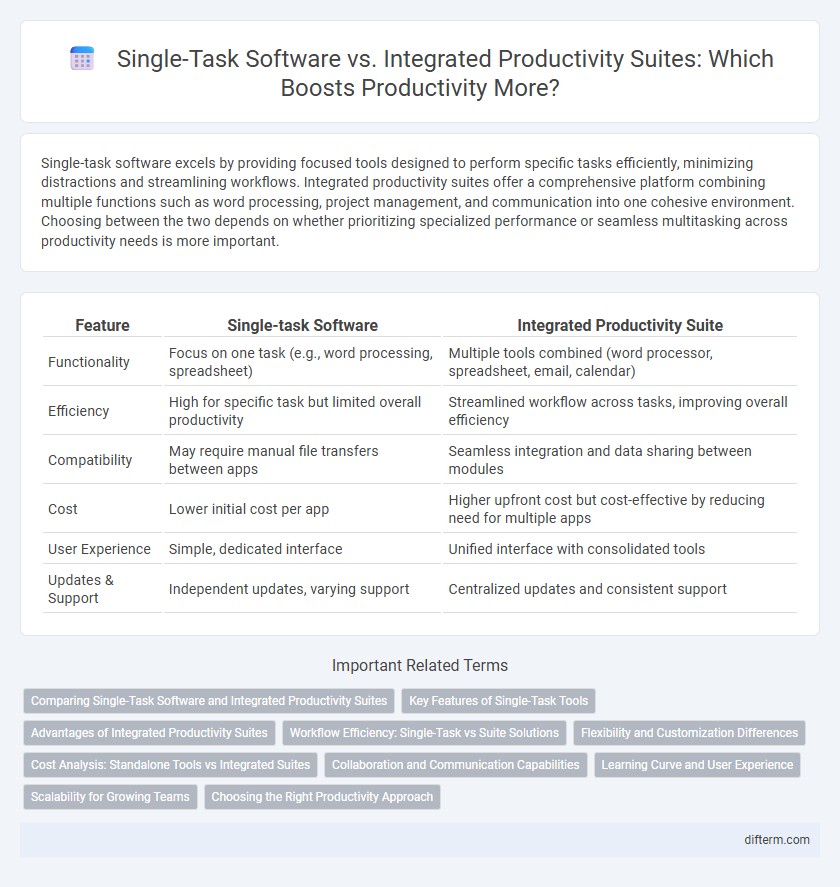 Single-Task Software vs. Integrated Productivity Suites: Which Boosts Productivity More?

Single-task software excels by providing focused tools designed to perform specific tasks efficiently, minimizing distractions and streamlining workflows. Integrated productivity suites offer a comprehensive platform combining multiple functions such as word processing, project management, and communication into one cohesive environment. Choosing between the two depends on whether prioritizing specialized performance or seamless multitasking across productivity needs is more important.

| Feature | Single-task Software | Integrated Productivity Suite |
|---|---|---|
| Functionality | Focus on one task (e.g., word processing, spreadsheet) | Multiple tools combined (word processor, spreadsheet, email, calendar) |
| Efficiency | High for specific task but limited overall productivity | Streamlined workflow across tasks, improving overall efficiency |
| Compatibility | May require manual file transfers between apps | Seamless integration and data sharing between modules |
| Cost | Lower initial cost per app | Higher upfront cost but cost-effective by reducing need for multiple apps |
| User Experience | Simple, dedicated interface | Unified interface with consolidated tools |
| Updates & Support | Independent updates, varying support | Centralized updates and consistent support |

Important Related Terms

Comparing Single-Task Software and Integrated Productivity Suites
Key Features of Single-Task Tools
Advantages of Integrated Productivity Suites
Workflow Efficiency: Single-Task vs Suite Solutions
Flexibility and Customization Differences
Cost Analysis: Standalone Tools vs Integrated Suites
Collaboration and Communication Capabilities
Learning Curve and User Experience
Scalability for Growing Teams
Choosing the Right Productivity Approach

difterm.com