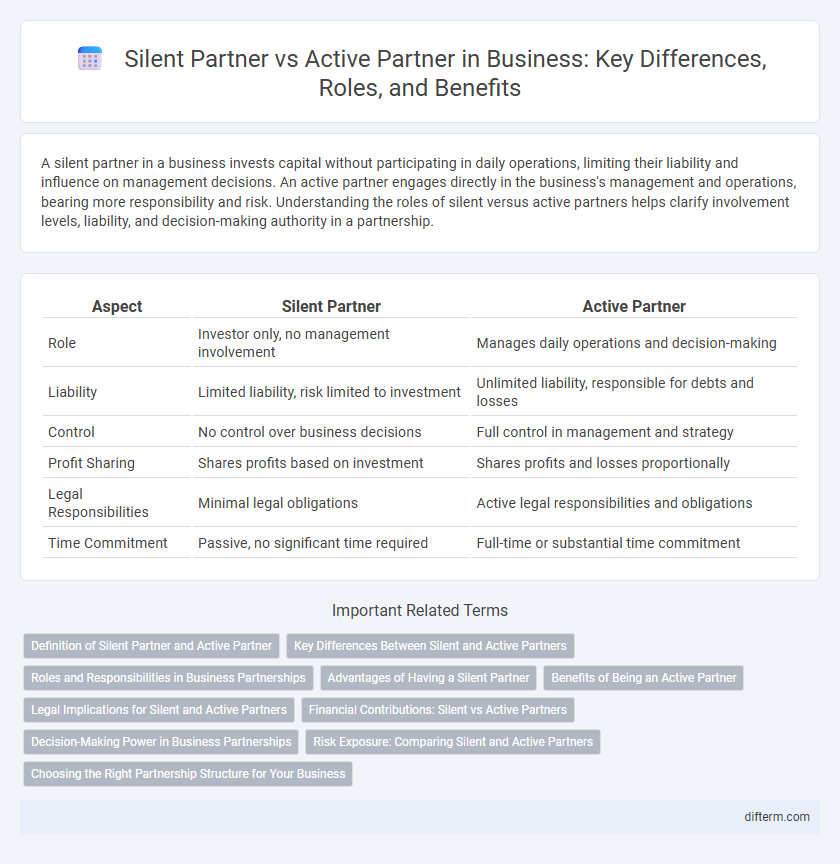 Silent Partner vs Active Partner in Business: Key Differences, Roles, and Benefits

A silent partner in a business invests capital without participating in daily operations, limiting their liability and influence on management decisions. An active partner engages directly in the business's management and operations, bearing more responsibility and risk. Understanding the roles of silent versus active partners helps clarify involvement levels, liability, and decision-making authority in a partnership.

| Aspect | Silent Partner | Active Partner |
|---|---|---|
| Role | Investor only, no management involvement | Manages daily operations and decision-making |
| Liability | Limited liability, risk limited to investment | Unlimited liability, responsible for debts and losses |
| Control | No control over business decisions | Full control in management and strategy |
| Profit Sharing | Shares profits based on investment | Shares profits and losses proportionally |
| Legal Responsibilities | Minimal legal obligations | Active legal responsibilities and obligations |
| Time Commitment | Passive, no significant time required | Full-time or substantial time commitment |

Important Related Terms

Definition of Silent Partner and Active Partner

Key Differences Between Silent and Active Partners

Roles and Responsibilities in Business Partnerships

Advantages of Having a Silent Partner

Benefits of Being an Active Partner

Legal Implications for Silent and Active Partners

Financial Contributions: Silent vs Active Partners

Decision-Making Power in Business Partnerships

Risk Exposure: Comparing Silent and Active Partners

Choosing the Right Partnership Structure for Your Business

difterm.com