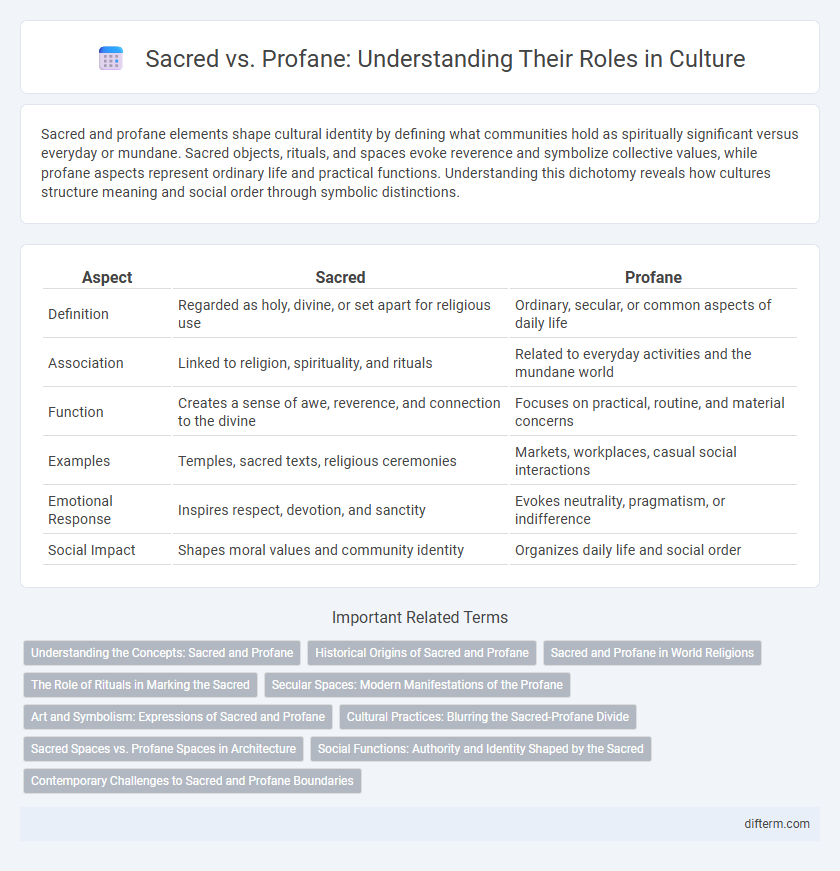 Sacred vs. Profane: Understanding Their Roles in Culture

Sacred and profane elements shape cultural identity by defining what communities hold as spiritually significant versus everyday or mundane. Sacred objects, rituals, and spaces evoke reverence and symbolize collective values, while profane aspects represent ordinary life and practical functions. Understanding this dichotomy reveals how cultures structure meaning and social order through symbolic distinctions.

| Aspect | Sacred | Profane |
|---|---|---|
| Definition | Regarded as holy, divine, or set apart for religious use | Ordinary, secular, or common aspects of daily life |
| Association | Linked to religion, spirituality, and rituals | Related to everyday activities and the mundane world |
| Function | Creates a sense of awe, reverence, and connection to the divine | Focuses on practical, routine, and material concerns |
| Examples | Temples, sacred texts, religious ceremonies | Markets, workplaces, casual social interactions |
| Emotional Response | Inspires respect, devotion, and sanctity | Evokes neutrality, pragmatism, or indifference |
| Social Impact | Shapes moral values and community identity | Organizes daily life and social order |

Important Related Terms

Understanding the Concepts: Sacred and Profane
Historical Origins of Sacred and Profane
Sacred and Profane in World Religions
The Role of Rituals in Marking the Sacred
Secular Spaces: Modern Manifestations of the Profane
Art and Symbolism: Expressions of Sacred and Profane
Cultural Practices: Blurring the Sacred-Profane Divide
Sacred Spaces vs. Profane Spaces in Architecture
Social Functions: Authority and Identity Shaped by the Sacred
Contemporary Challenges to Sacred and Profane Boundaries

difterm.com