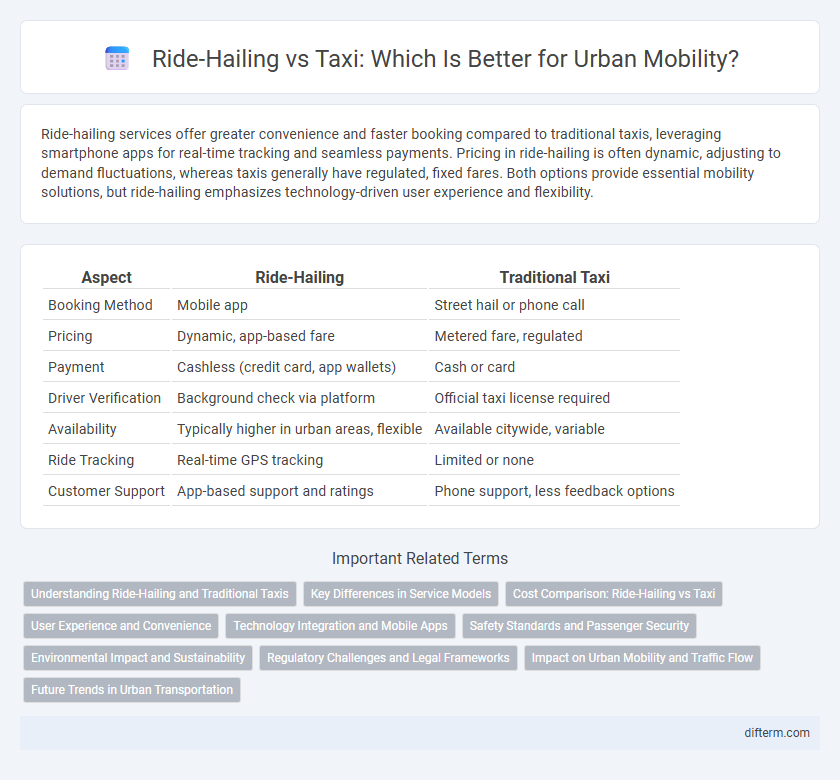 Ride-Hailing vs Taxi: Which Is Better for Urban Mobility?

Ride-hailing services offer greater convenience and faster booking compared to traditional taxis, leveraging smartphone apps for real-time tracking and seamless payments. Pricing in ride-hailing is often dynamic, adjusting to demand fluctuations, whereas taxis generally have regulated, fixed fares. Both options provide essential mobility solutions, but ride-hailing emphasizes technology-driven user experience and flexibility.

| Aspect | Ride-Hailing | Traditional Taxi |
|---|---|---|
| Booking Method | Mobile app | Street hail or phone call |
| Pricing | Dynamic, app-based fare | Metered fare, regulated |
| Payment | Cashless (credit card, app wallets) | Cash or card |
| Driver Verification | Background check via platform | Official taxi license required |
| Availability | Typically higher in urban areas, flexible | Available citywide, variable |
| Ride Tracking | Real-time GPS tracking | Limited or none |
| Customer Support | App-based support and ratings | Phone support, less feedback options |

Important Related Terms

Understanding Ride-Hailing and Traditional Taxis
Key Differences in Service Models
Cost Comparison: Ride-Hailing vs Taxi
User Experience and Convenience
Technology Integration and Mobile Apps
Safety Standards and Passenger Security
Environmental Impact and Sustainability
Regulatory Challenges and Legal Frameworks
Impact on Urban Mobility and Traffic Flow
Future Trends in Urban Transportation

difterm.com