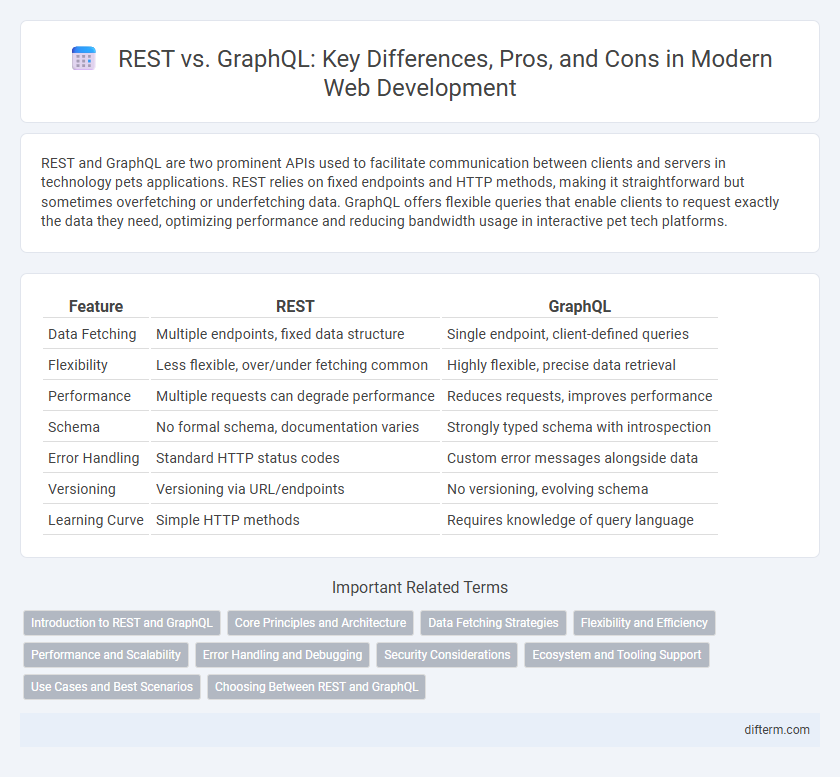 REST vs. GraphQL: Key Differences, Pros, and Cons in Modern Web Development

REST and GraphQL are two prominent APIs used to facilitate communication between clients and servers in technology pets applications. REST relies on fixed endpoints and HTTP methods, making it straightforward but sometimes overfetching or underfetching data. GraphQL offers flexible queries that enable clients to request exactly the data they need, optimizing performance and reducing bandwidth usage in interactive pet tech platforms.

| Feature | REST | GraphQL |
|---|---|---|
| Data Fetching | Multiple endpoints, fixed data structure | Single endpoint, client-defined queries |
| Flexibility | Less flexible, over/under fetching common | Highly flexible, precise data retrieval |
| Performance | Multiple requests can degrade performance | Reduces requests, improves performance |
| Schema | No formal schema, documentation varies | Strongly typed schema with introspection |
| Error Handling | Standard HTTP status codes | Custom error messages alongside data |
| Versioning | Versioning via URL/endpoints | No versioning, evolving schema |
| Learning Curve | Simple HTTP methods | Requires knowledge of query language |

Important Related Terms

Introduction to REST and GraphQL
Core Principles and Architecture
Data Fetching Strategies
Flexibility and Efficiency
Performance and Scalability
Error Handling and Debugging
Security Considerations
Ecosystem and Tooling Support
Use Cases and Best Scenarios
Choosing Between REST and GraphQL

difterm.com