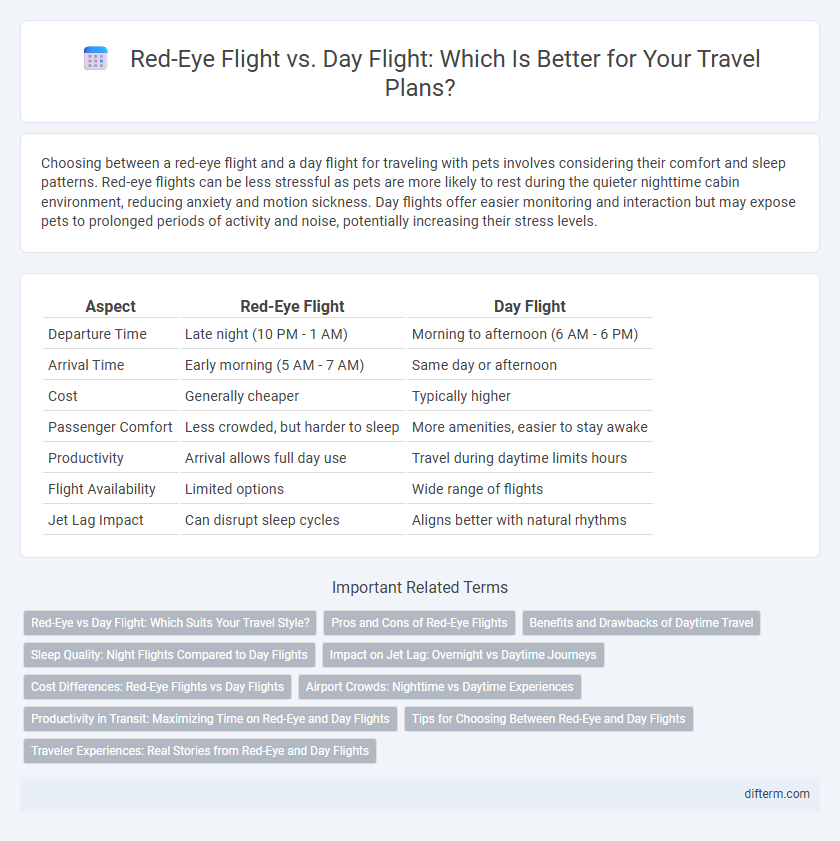 Red-Eye Flight vs. Day Flight: Which Is Better for Your Travel Plans?

Choosing between a red-eye flight and a day flight for traveling with pets involves considering their comfort and sleep patterns. Red-eye flights can be less stressful as pets are more likely to rest during the quieter nighttime cabin environment, reducing anxiety and motion sickness. Day flights offer easier monitoring and interaction but may expose pets to prolonged periods of activity and noise, potentially increasing their stress levels.

| Aspect | Red-Eye Flight | Day Flight |
|---|---|---|
| Departure Time | Late night (10 PM - 1 AM) | Morning to afternoon (6 AM - 6 PM) |
| Arrival Time | Early morning (5 AM - 7 AM) | Same day or afternoon |
| Cost | Generally cheaper | Typically higher |
| Passenger Comfort | Less crowded, but harder to sleep | More amenities, easier to stay awake |
| Productivity | Arrival allows full day use | Travel during daytime limits hours |
| Flight Availability | Limited options | Wide range of flights |
| Jet Lag Impact | Can disrupt sleep cycles | Aligns better with natural rhythms |

Important Related Terms

Red-Eye vs Day Flight: Which Suits Your Travel Style?
Pros and Cons of Red-Eye Flights
Benefits and Drawbacks of Daytime Travel
Sleep Quality: Night Flights Compared to Day Flights
Impact on Jet Lag: Overnight vs Daytime Journeys
Cost Differences: Red-Eye Flights vs Day Flights
Airport Crowds: Nighttime vs Daytime Experiences
Productivity in Transit: Maximizing Time on Red-Eye and Day Flights
Tips for Choosing Between Red-Eye and Day Flights
Traveler Experiences: Real Stories from Red-Eye and Day Flights

difterm.com