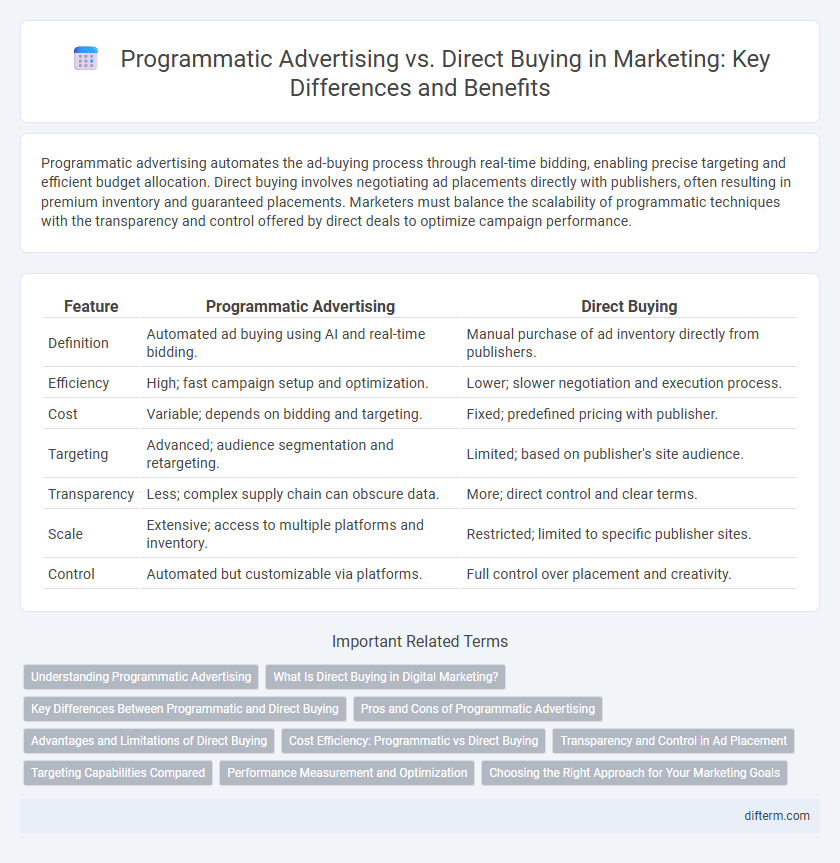 Programmatic Advertising vs. Direct Buying in Marketing: Key Differences and Benefits

Programmatic advertising automates the ad-buying process through real-time bidding, enabling precise targeting and efficient budget allocation. Direct buying involves negotiating ad placements directly with publishers, often resulting in premium inventory and guaranteed placements. Marketers must balance the scalability of programmatic techniques with the transparency and control offered by direct deals to optimize campaign performance.

| Feature | Programmatic Advertising | Direct Buying |
|---|---|---|
| Definition | Automated ad buying using AI and real-time bidding. | Manual purchase of ad inventory directly from publishers. |
| Efficiency | High; fast campaign setup and optimization. | Lower; slower negotiation and execution process. |
| Cost | Variable; depends on bidding and targeting. | Fixed; predefined pricing with publisher. |
| Targeting | Advanced; audience segmentation and retargeting. | Limited; based on publisher's site audience. |
| Transparency | Less; complex supply chain can obscure data. | More; direct control and clear terms. |
| Scale | Extensive; access to multiple platforms and inventory. | Restricted; limited to specific publisher sites. |
| Control | Automated but customizable via platforms. | Full control over placement and creativity. |

Important Related Terms

Understanding Programmatic Advertising
What Is Direct Buying in Digital Marketing?
Key Differences Between Programmatic and Direct Buying
Pros and Cons of Programmatic Advertising
Advantages and Limitations of Direct Buying
Cost Efficiency: Programmatic vs Direct Buying
Transparency and Control in Ad Placement
Targeting Capabilities Compared
Performance Measurement and Optimization
Choosing the Right Approach for Your Marketing Goals

difterm.com