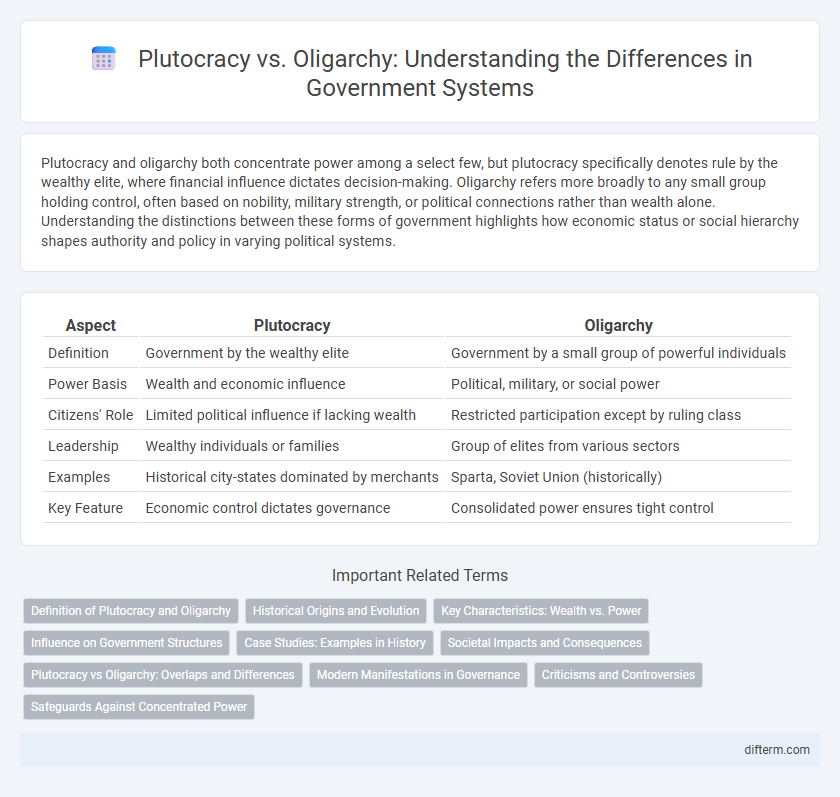 Plutocracy vs. Oligarchy: Understanding the Differences in Government Systems

Plutocracy and oligarchy both concentrate power among a select few, but plutocracy specifically denotes rule by the wealthy elite, where financial influence dictates decision-making. Oligarchy refers more broadly to any small group holding control, often based on nobility, military strength, or political connections rather than wealth alone. Understanding the distinctions between these forms of government highlights how economic status or social hierarchy shapes authority and policy in varying political systems.

| Aspect | Plutocracy | Oligarchy |
|---|---|---|
| Definition | Government by the wealthy elite | Government by a small group of powerful individuals |
| Power Basis | Wealth and economic influence | Political, military, or social power |
| Citizens' Role | Limited political influence if lacking wealth | Restricted participation except by ruling class |
| Leadership | Wealthy individuals or families | Group of elites from various sectors |
| Examples | Historical city-states dominated by merchants | Sparta, Soviet Union (historically) |
| Key Feature | Economic control dictates governance | Consolidated power ensures tight control |

Important Related Terms

Definition of Plutocracy and Oligarchy
Historical Origins and Evolution
Key Characteristics: Wealth vs. Power
Influence on Government Structures
Case Studies: Examples in History
Societal Impacts and Consequences
Plutocracy vs Oligarchy: Overlaps and Differences
Modern Manifestations in Governance
Criticisms and Controversies
Safeguards Against Concentrated Power

difterm.com