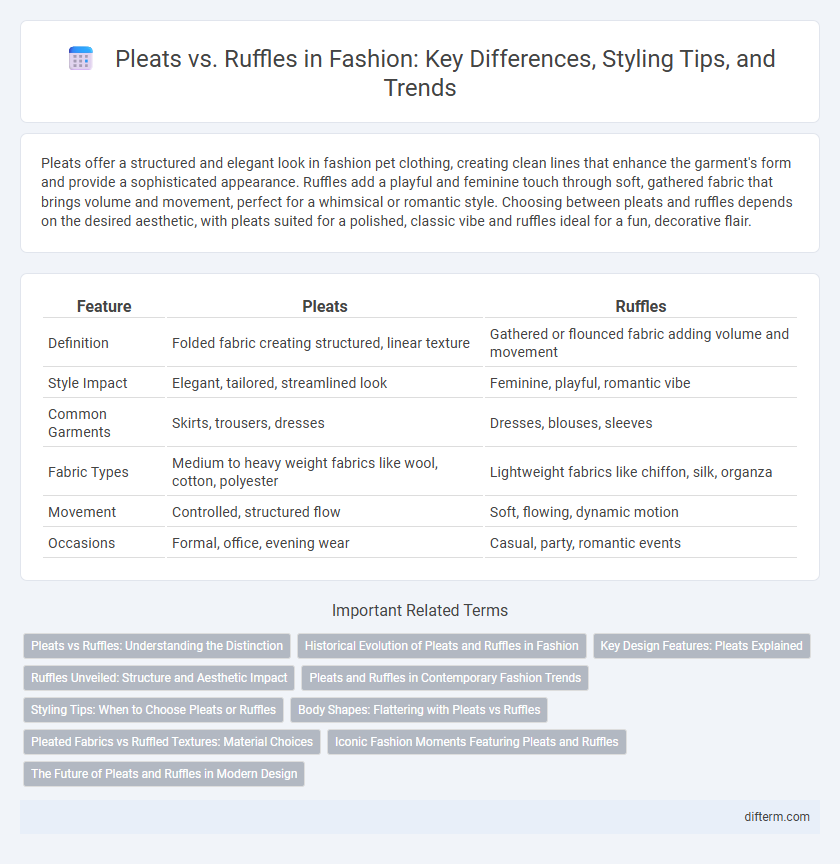 Pleats vs. Ruffles in Fashion: Key Differences, Styling Tips, and Trends

Pleats offer a structured and elegant look in fashion pet clothing, creating clean lines that enhance the garment's form and provide a sophisticated appearance. Ruffles add a playful and feminine touch through soft, gathered fabric that brings volume and movement, perfect for a whimsical or romantic style. Choosing between pleats and ruffles depends on the desired aesthetic, with pleats suited for a polished, classic vibe and ruffles ideal for a fun, decorative flair.

| Feature | Pleats | Ruffles |
|---|---|---|
| Definition | Folded fabric creating structured, linear texture | Gathered or flounced fabric adding volume and movement |
| Style Impact | Elegant, tailored, streamlined look | Feminine, playful, romantic vibe |
| Common Garments | Skirts, trousers, dresses | Dresses, blouses, sleeves |
| Fabric Types | Medium to heavy weight fabrics like wool, cotton, polyester | Lightweight fabrics like chiffon, silk, organza |
| Movement | Controlled, structured flow | Soft, flowing, dynamic motion |
| Occasions | Formal, office, evening wear | Casual, party, romantic events |

Important Related Terms

Pleats vs Ruffles: Understanding the Distinction
Historical Evolution of Pleats and Ruffles in Fashion
Key Design Features: Pleats Explained
Ruffles Unveiled: Structure and Aesthetic Impact
Pleats and Ruffles in Contemporary Fashion Trends
Styling Tips: When to Choose Pleats or Ruffles
Body Shapes: Flattering with Pleats vs Ruffles
Pleated Fabrics vs Ruffled Textures: Material Choices
Iconic Fashion Moments Featuring Pleats and Ruffles
The Future of Pleats and Ruffles in Modern Design

difterm.com