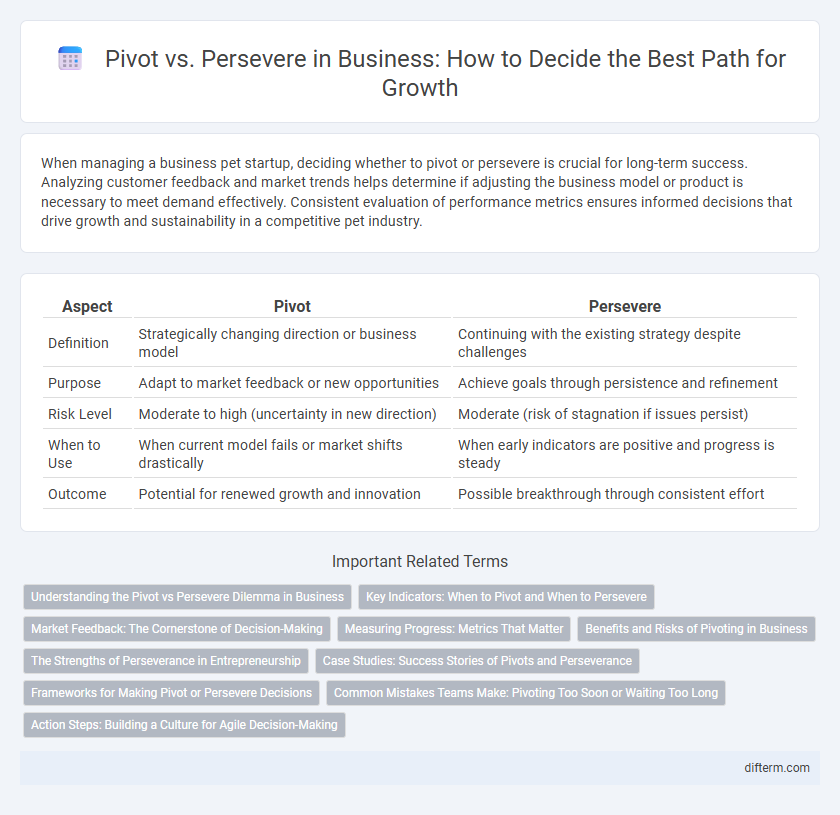 Pivot vs. Persevere in Business: How to Decide the Best Path for Growth

When managing a business pet startup, deciding whether to pivot or persevere is crucial for long-term success. Analyzing customer feedback and market trends helps determine if adjusting the business model or product is necessary to meet demand effectively. Consistent evaluation of performance metrics ensures informed decisions that drive growth and sustainability in a competitive pet industry.

| Aspect | Pivot | Persevere |
|---|---|---|
| Definition | Strategically changing direction or business model | Continuing with the existing strategy despite challenges |
| Purpose | Adapt to market feedback or new opportunities | Achieve goals through persistence and refinement |
| Risk Level | Moderate to high (uncertainty in new direction) | Moderate (risk of stagnation if issues persist) |
| When to Use | When current model fails or market shifts drastically | When early indicators are positive and progress is steady |
| Outcome | Potential for renewed growth and innovation | Possible breakthrough through consistent effort |

Important Related Terms

Understanding the Pivot vs Persevere Dilemma in Business

Key Indicators: When to Pivot and When to Persevere

Market Feedback: The Cornerstone of Decision-Making

Measuring Progress: Metrics That Matter

Benefits and Risks of Pivoting in Business

The Strengths of Perseverance in Entrepreneurship

Case Studies: Success Stories of Pivots and Perseverance

Frameworks for Making Pivot or Persevere Decisions

Common Mistakes Teams Make: Pivoting Too Soon or Waiting Too Long

Action Steps: Building a Culture for Agile Decision-Making

difterm.com