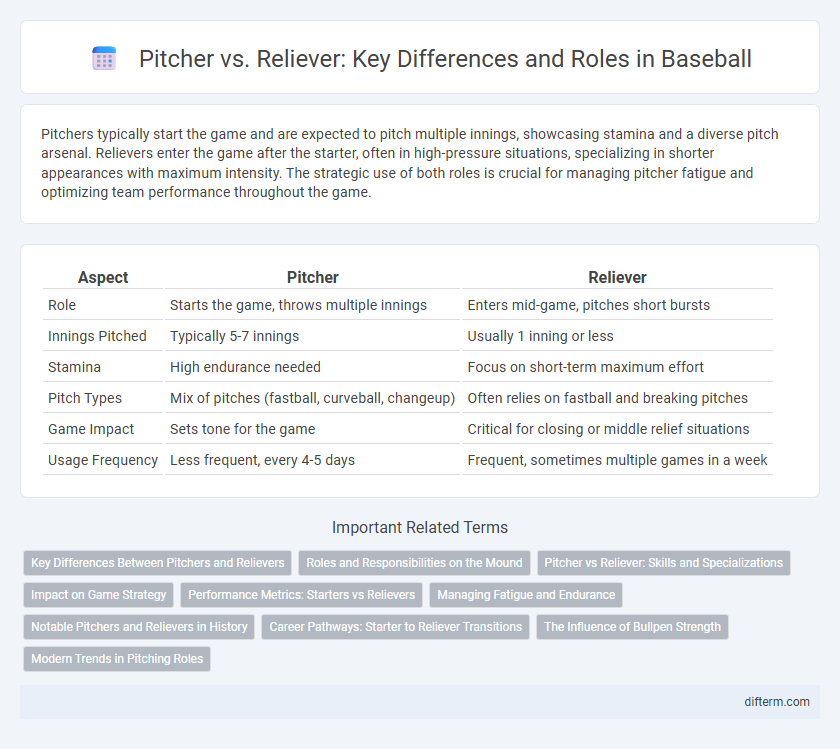 Pitcher vs. Reliever: Key Differences and Roles in Baseball

Pitchers typically start the game and are expected to pitch multiple innings, showcasing stamina and a diverse pitch arsenal. Relievers enter the game after the starter, often in high-pressure situations, specializing in shorter appearances with maximum intensity. The strategic use of both roles is crucial for managing pitcher fatigue and optimizing team performance throughout the game.

| Aspect | Pitcher | Reliever |
|---|---|---|
| Role | Starts the game, throws multiple innings | Enters mid-game, pitches short bursts |
| Innings Pitched | Typically 5-7 innings | Usually 1 inning or less |
| Stamina | High endurance needed | Focus on short-term maximum effort |
| Pitch Types | Mix of pitches (fastball, curveball, changeup) | Often relies on fastball and breaking pitches |
| Game Impact | Sets tone for the game | Critical for closing or middle relief situations |
| Usage Frequency | Less frequent, every 4-5 days | Frequent, sometimes multiple games in a week |

Important Related Terms

Key Differences Between Pitchers and Relievers
Roles and Responsibilities on the Mound
Pitcher vs Reliever: Skills and Specializations
Impact on Game Strategy
Performance Metrics: Starters vs Relievers
Managing Fatigue and Endurance
Notable Pitchers and Relievers in History
Career Pathways: Starter to Reliever Transitions
The Influence of Bullpen Strength
Modern Trends in Pitching Roles

difterm.com