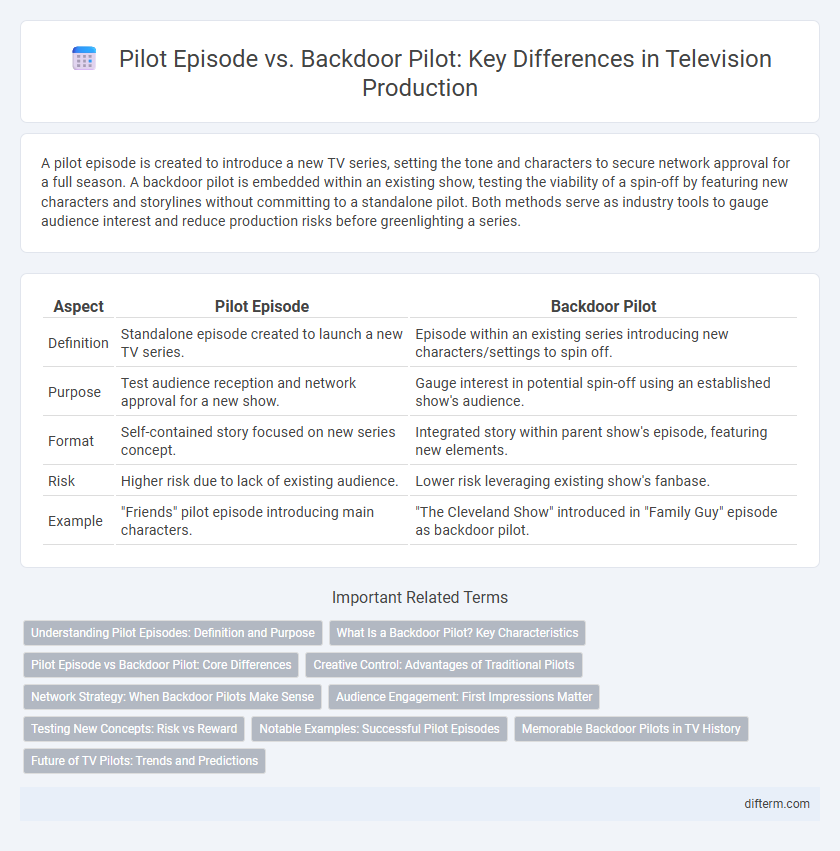 Pilot Episode vs. Backdoor Pilot: Key Differences in Television Production

A pilot episode is created to introduce a new TV series, setting the tone and characters to secure network approval for a full season. A backdoor pilot is embedded within an existing show, testing the viability of a spin-off by featuring new characters and storylines without committing to a standalone pilot. Both methods serve as industry tools to gauge audience interest and reduce production risks before greenlighting a series.

| Aspect | Pilot Episode | Backdoor Pilot |
|---|---|---|
| Definition | Standalone episode created to launch a new TV series. | Episode within an existing series introducing new characters/settings to spin off. |
| Purpose | Test audience reception and network approval for a new show. | Gauge interest in potential spin-off using an established show's audience. |
| Format | Self-contained story focused on new series concept. | Integrated story within parent show's episode, featuring new elements. |
| Risk | Higher risk due to lack of existing audience. | Lower risk leveraging existing show's fanbase. |
| Example | "Friends" pilot episode introducing main characters. | "The Cleveland Show" introduced in "Family Guy" episode as backdoor pilot. |

Important Related Terms

Understanding Pilot Episodes: Definition and Purpose
What Is a Backdoor Pilot? Key Characteristics
Pilot Episode vs Backdoor Pilot: Core Differences
Creative Control: Advantages of Traditional Pilots
Network Strategy: When Backdoor Pilots Make Sense
Audience Engagement: First Impressions Matter
Testing New Concepts: Risk vs Reward
Notable Examples: Successful Pilot Episodes
Memorable Backdoor Pilots in TV History
Future of TV Pilots: Trends and Predictions

difterm.com