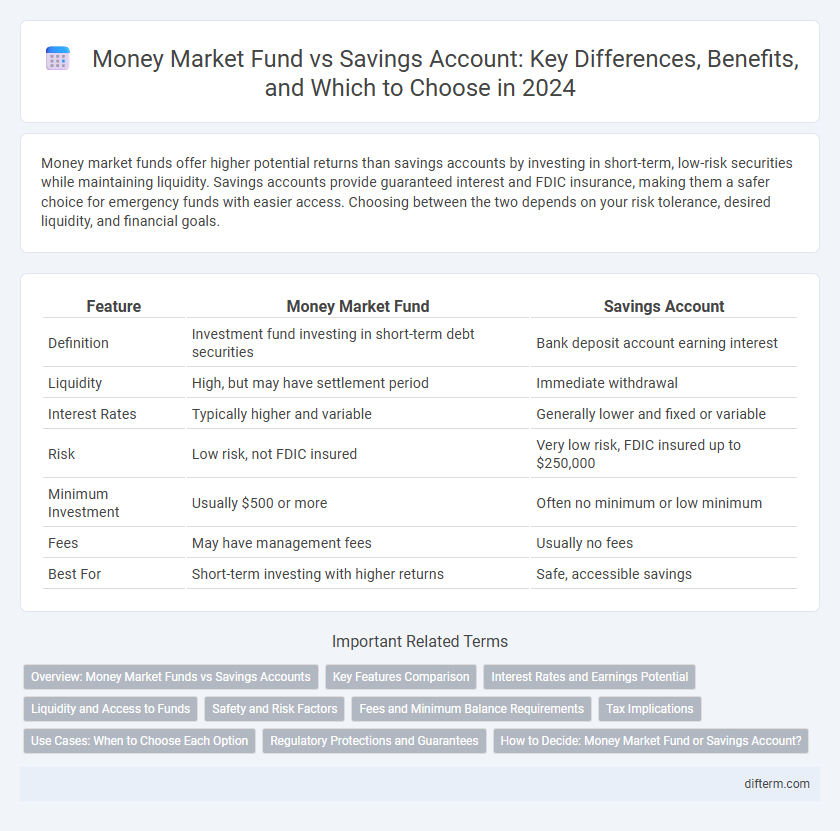 Money Market Fund vs Savings Account: Key Differences, Benefits, and Which to Choose in 2024

Money market funds offer higher potential returns than savings accounts by investing in short-term, low-risk securities while maintaining liquidity. Savings accounts provide guaranteed interest and FDIC insurance, making them a safer choice for emergency funds with easier access. Choosing between the two depends on your risk tolerance, desired liquidity, and financial goals.

| Feature | Money Market Fund | Savings Account |
|---|---|---|
| Definition | Investment fund investing in short-term debt securities | Bank deposit account earning interest |
| Liquidity | High, but may have settlement period | Immediate withdrawal |
| Interest Rates | Typically higher and variable | Generally lower and fixed or variable |
| Risk | Low risk, not FDIC insured | Very low risk, FDIC insured up to \$250,000 |
| Minimum Investment | Usually \$500 or more | Often no minimum or low minimum |
| Fees | May have management fees | Usually no fees |
| Best For | Short-term investing with higher returns | Safe, accessible savings |

Important Related Terms

Overview: Money Market Funds vs Savings Accounts
Key Features Comparison
Interest Rates and Earnings Potential
Liquidity and Access to Funds
Safety and Risk Factors
Fees and Minimum Balance Requirements
Tax Implications
Use Cases: When to Choose Each Option
Regulatory Protections and Guarantees
How to Decide: Money Market Fund or Savings Account?

difterm.com