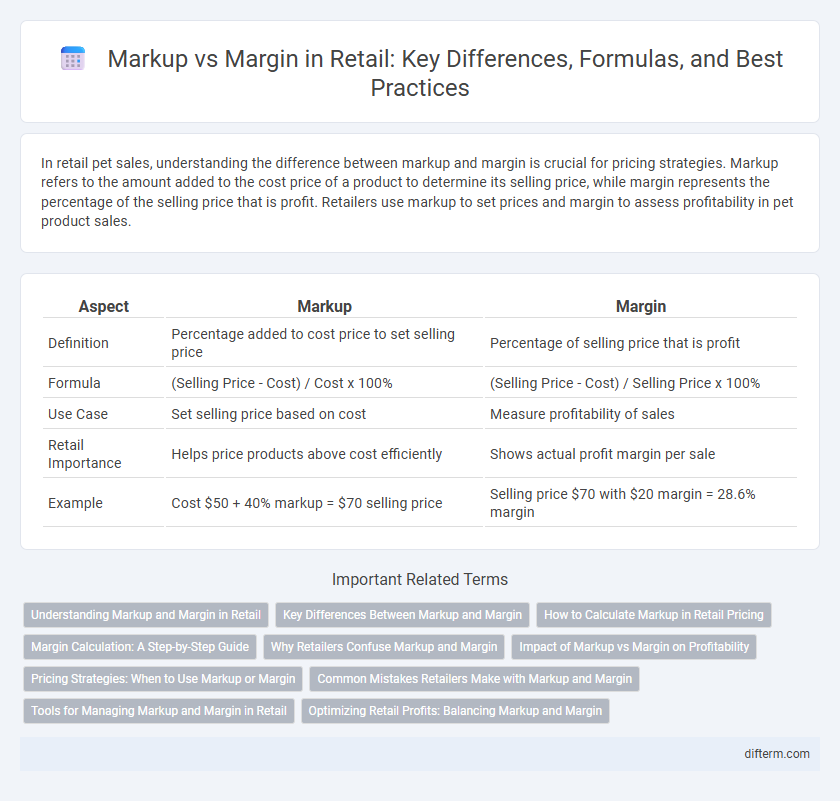 Markup vs Margin in Retail: Key Differences, Formulas, and Best Practices

In retail pet sales, understanding the difference between markup and margin is crucial for pricing strategies. Markup refers to the amount added to the cost price of a product to determine its selling price, while margin represents the percentage of the selling price that is profit. Retailers use markup to set prices and margin to assess profitability in pet product sales.

| Aspect | Markup | Margin |
|---|---|---|
| Definition | Percentage added to cost price to set selling price | Percentage of selling price that is profit |
| Formula | (Selling Price - Cost) / Cost x 100% | (Selling Price - Cost) / Selling Price x 100% |
| Use Case | Set selling price based on cost | Measure profitability of sales |
| Retail Importance | Helps price products above cost efficiently | Shows actual profit margin per sale |
| Example | Cost \$50 + 40% markup = \$70 selling price | Selling price \$70 with \$20 margin = 28.6% margin |

Important Related Terms

Understanding Markup and Margin in Retail
Key Differences Between Markup and Margin
How to Calculate Markup in Retail Pricing
Margin Calculation: A Step-by-Step Guide
Why Retailers Confuse Markup and Margin
Impact of Markup vs Margin on Profitability
Pricing Strategies: When to Use Markup or Margin
Common Mistakes Retailers Make with Markup and Margin
Tools for Managing Markup and Margin in Retail
Optimizing Retail Profits: Balancing Markup and Margin

difterm.com