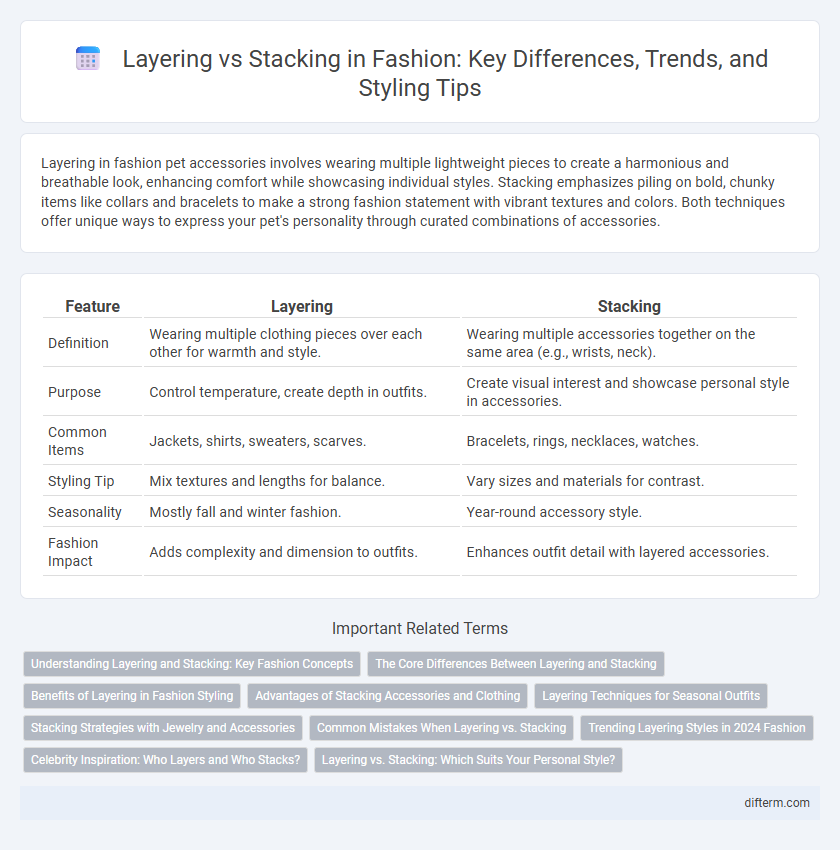 Layering vs Stacking in Fashion: Key Differences, Trends, and Styling Tips

Layering in fashion pet accessories involves wearing multiple lightweight pieces to create a harmonious and breathable look, enhancing comfort while showcasing individual styles. Stacking emphasizes piling on bold, chunky items like collars and bracelets to make a strong fashion statement with vibrant textures and colors. Both techniques offer unique ways to express your pet's personality through curated combinations of accessories.

| Feature | Layering | Stacking |
|---|---|---|
| Definition | Wearing multiple clothing pieces over each other for warmth and style. | Wearing multiple accessories together on the same area (e.g., wrists, neck). |
| Purpose | Control temperature, create depth in outfits. | Create visual interest and showcase personal style in accessories. |
| Common Items | Jackets, shirts, sweaters, scarves. | Bracelets, rings, necklaces, watches. |
| Styling Tip | Mix textures and lengths for balance. | Vary sizes and materials for contrast. |
| Seasonality | Mostly fall and winter fashion. | Year-round accessory style. |
| Fashion Impact | Adds complexity and dimension to outfits. | Enhances outfit detail with layered accessories. |

Important Related Terms

Understanding Layering and Stacking: Key Fashion Concepts
The Core Differences Between Layering and Stacking
Benefits of Layering in Fashion Styling
Advantages of Stacking Accessories and Clothing
Layering Techniques for Seasonal Outfits
Stacking Strategies with Jewelry and Accessories
Common Mistakes When Layering vs. Stacking
Trending Layering Styles in 2024 Fashion
Celebrity Inspiration: Who Layers and Who Stacks?
Layering vs. Stacking: Which Suits Your Personal Style?

difterm.com