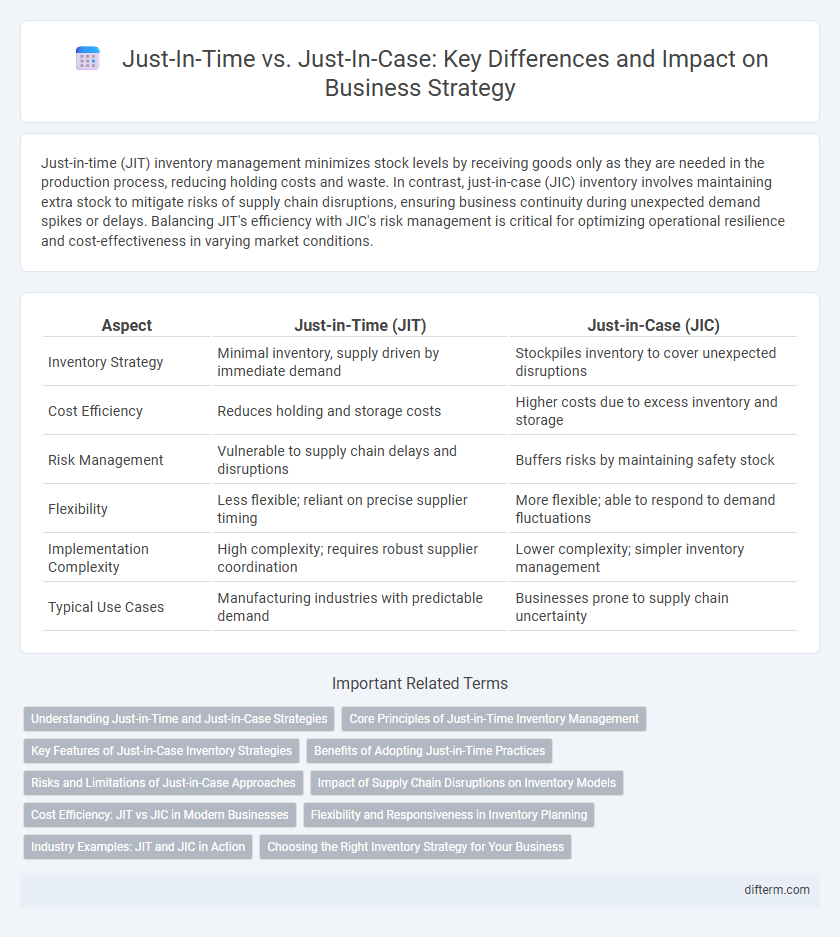 Just-In-Time vs. Just-In-Case: Key Differences and Impact on Business Strategy

Just-in-time (JIT) inventory management minimizes stock levels by receiving goods only as they are needed in the production process, reducing holding costs and waste. In contrast, just-in-case (JIC) inventory involves maintaining extra stock to mitigate risks of supply chain disruptions, ensuring business continuity during unexpected demand spikes or delays. Balancing JIT's efficiency with JIC's risk management is critical for optimizing operational resilience and cost-effectiveness in varying market conditions.

| Aspect | Just-in-Time (JIT) | Just-in-Case (JIC) |
|---|---|---|
| Inventory Strategy | Minimal inventory, supply driven by immediate demand | Stockpiles inventory to cover unexpected disruptions |
| Cost Efficiency | Reduces holding and storage costs | Higher costs due to excess inventory and storage |
| Risk Management | Vulnerable to supply chain delays and disruptions | Buffers risks by maintaining safety stock |
| Flexibility | Less flexible; reliant on precise supplier timing | More flexible; able to respond to demand fluctuations |
| Implementation Complexity | High complexity; requires robust supplier coordination | Lower complexity; simpler inventory management |
| Typical Use Cases | Manufacturing industries with predictable demand | Businesses prone to supply chain uncertainty |

Important Related Terms

Understanding Just-in-Time and Just-in-Case Strategies
Core Principles of Just-in-Time Inventory Management
Key Features of Just-in-Case Inventory Strategies
Benefits of Adopting Just-in-Time Practices
Risks and Limitations of Just-in-Case Approaches
Impact of Supply Chain Disruptions on Inventory Models
Cost Efficiency: JIT vs JIC in Modern Businesses
Flexibility and Responsiveness in Inventory Planning
Industry Examples: JIT and JIC in Action
Choosing the Right Inventory Strategy for Your Business

difterm.com